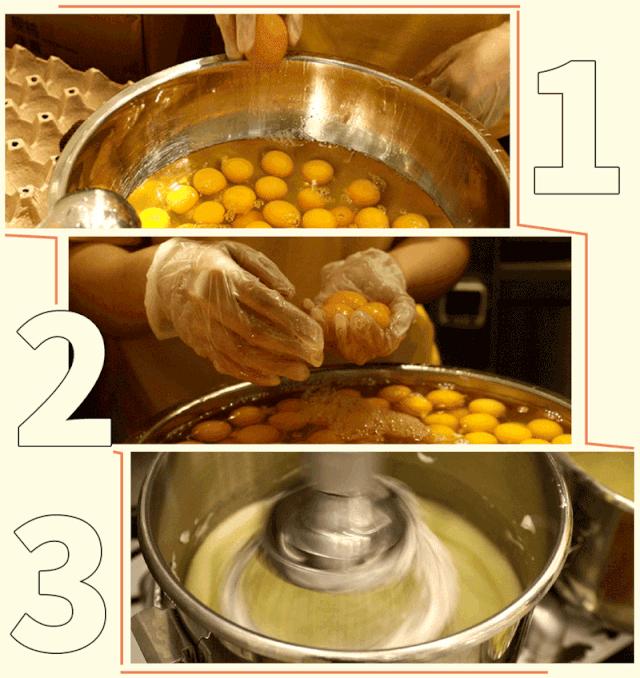 1

2

3