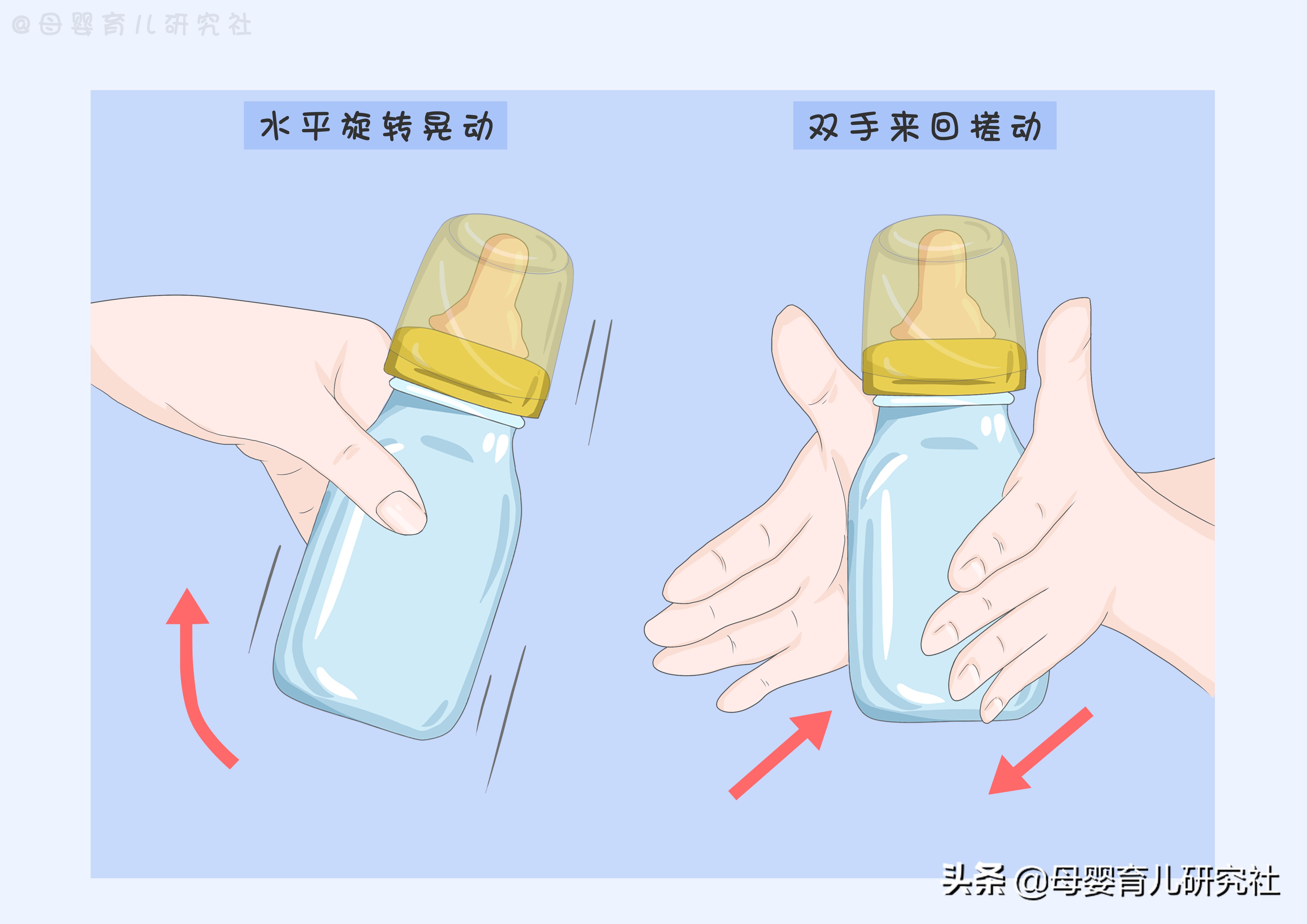 @母婴育儿研究社

水平旋转晃动

双手来回搓动

头条 @母婴育儿研究社