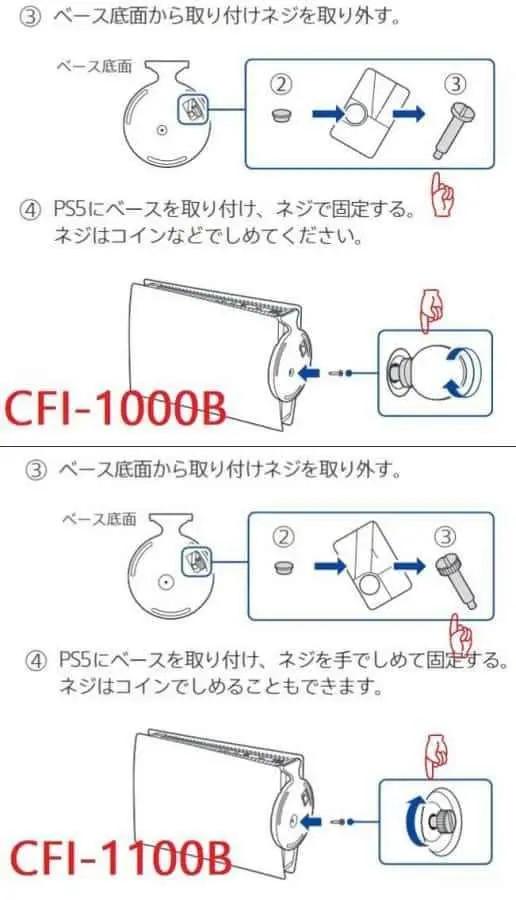 ③ ベース底面から取り付けネジを取り外す。

ベース底面

②

③

④ PS5にベースを取り付け、ネジで固定する。
ネジはコインなどでしめてください。

CFI-1000B

③ ベース底面から取り付けネジを取り外す。

ベース底面

②

③

④ PS5にベースを取り付け、ネジを手でしめて固定する。
ネジはコインでしめることもできます。

CFI-1100B