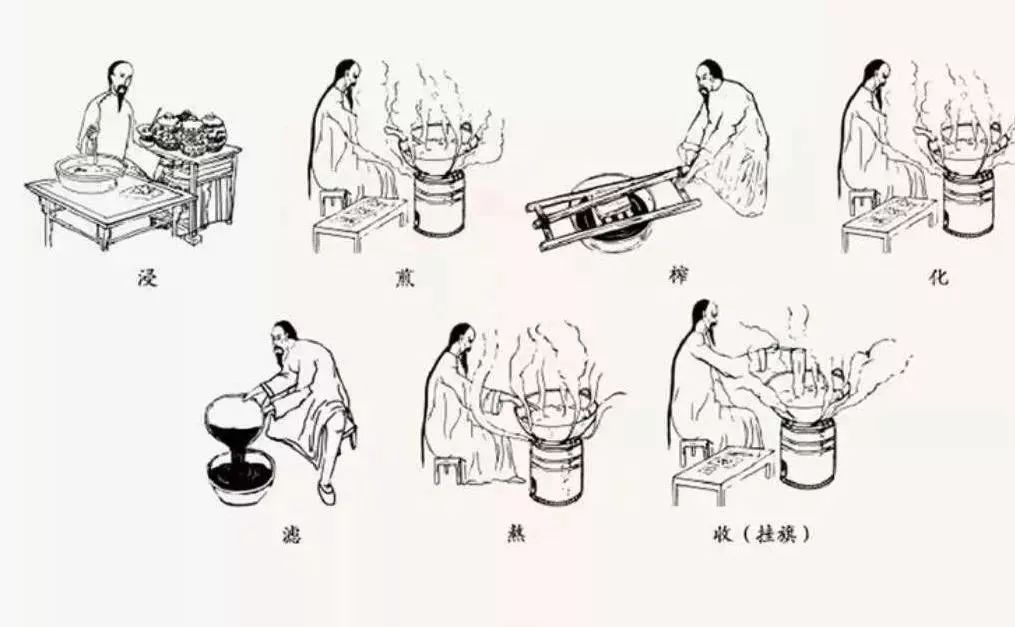 浸
煎
榨
化
滤
熬
收（挂旗）