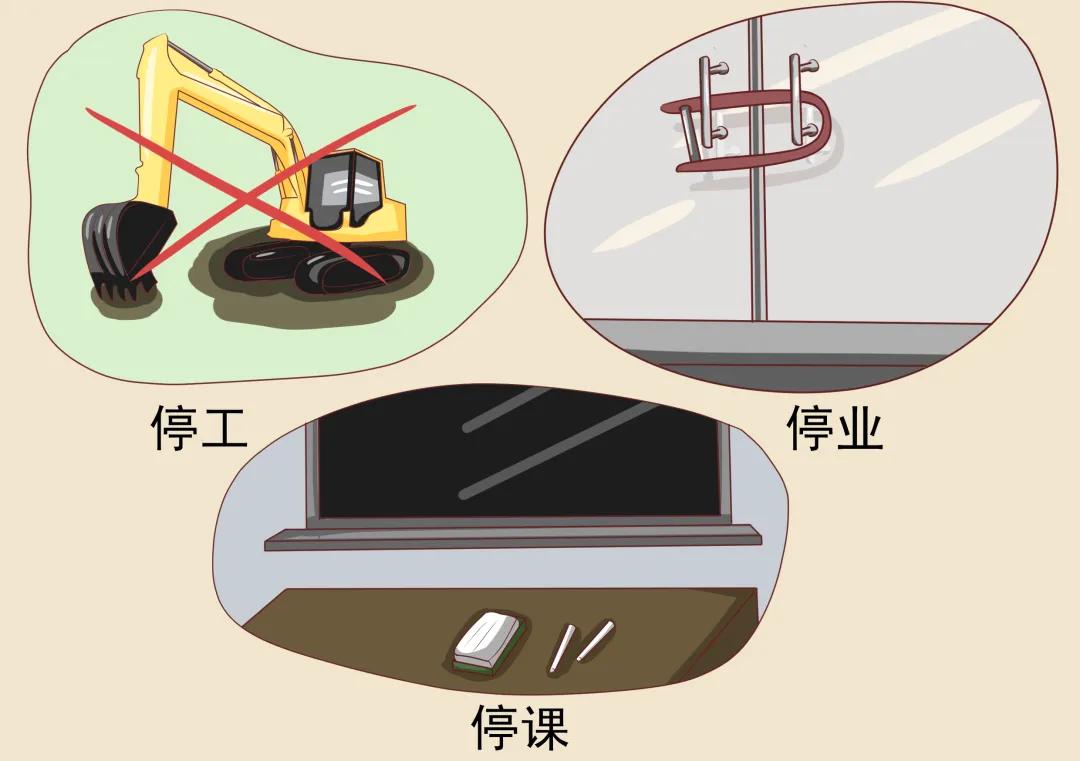 停工

停业

停课