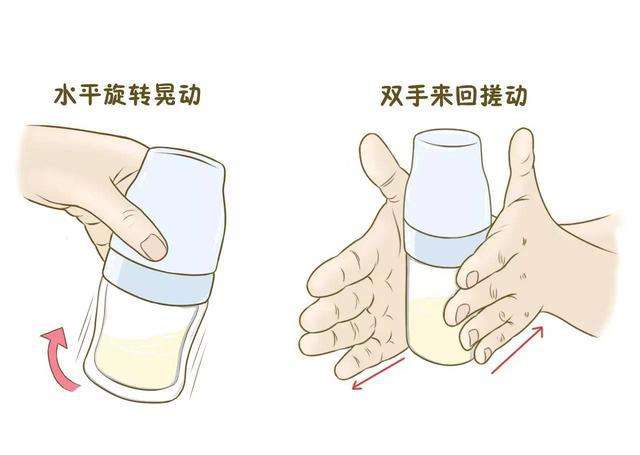 水平旋转晃动

双手来回搓动