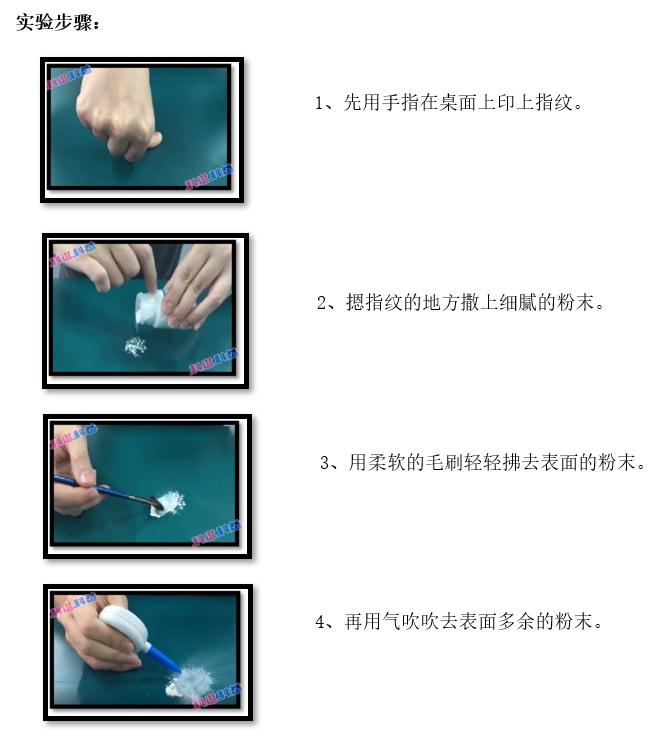 实验步骤：

1、先用手指在桌面上印上指纹。

2、摁指纹的地方撒上细腻的粉末。

3、用柔软的毛刷轻轻拂去表面的粉末。

4、再用气吹吹去表面多余的粉末。