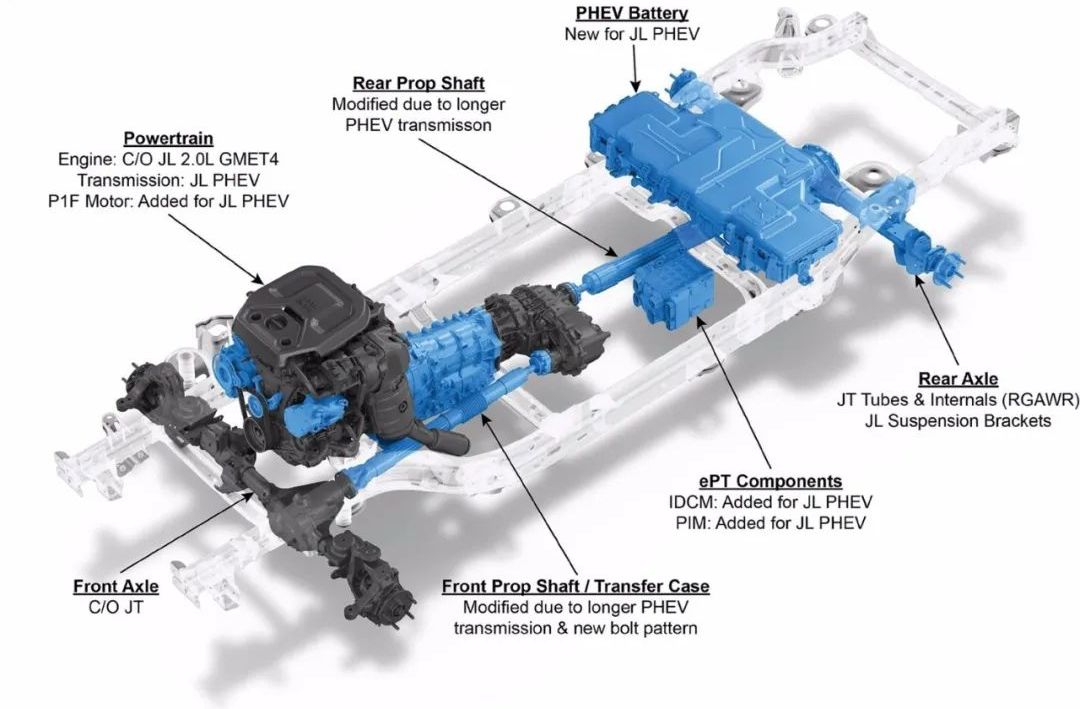 PHEV Battery
New for JL PHEV

Rear Prop Shaft
Modified due to longer PHEV transmisson

Powertrain
Engine: C/O JL 2.0L GMET4
Transmission: JL PHEV
P1F Motor: Added for JL PHEV

Rear Axle
JT Tubes & Internals (RGAWR)
JL Suspension Brackets

ePT Components
IDCM: Added for JL PHEV
PIM: Added for JL PHEV

Front Axle
C/O JT

Front Prop Shaft / Transfer Case
Modified due to longer PHEV transmission & new bolt pattern