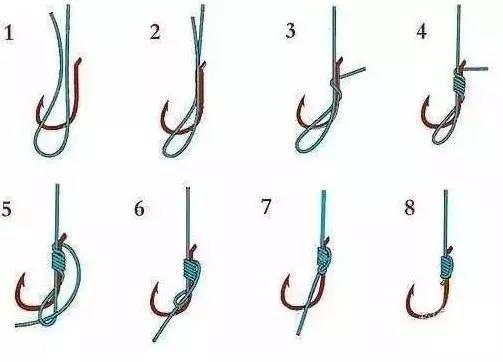 1
2
3
4
5
6
7
8