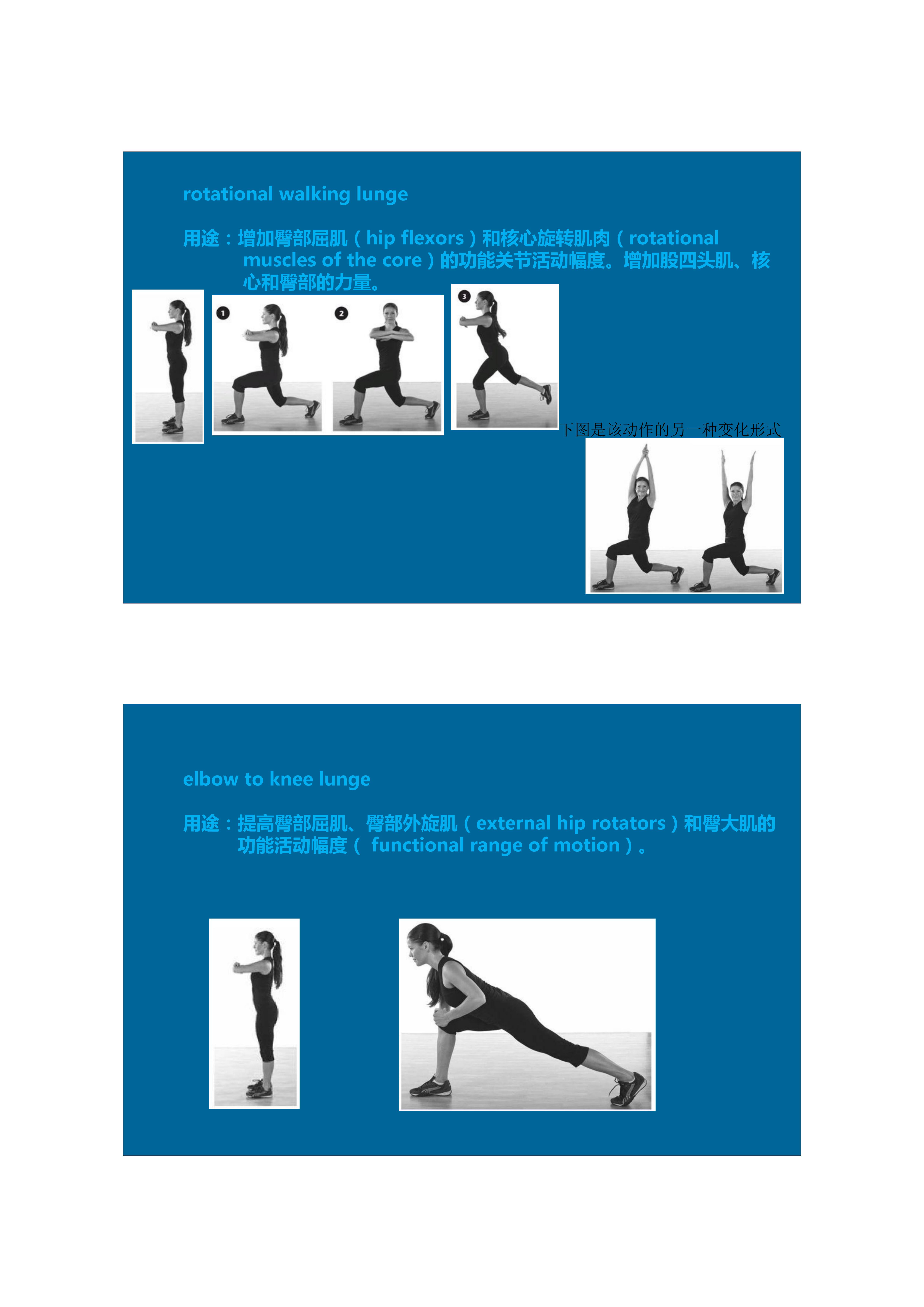 rotational walking lunge

用途：增加臀部屈肌（hip flexors）和核心旋转肌肉（rotational muscles of the core）的功能关节活动幅度。增加股四头肌、核心和臀部的力量。

1

2

3

下图是该动作的另一种变化形式

elbow to knee lunge

用途：提高臀部屈肌、臀部外旋肌（external hip rotators）和臀大肌的功能活动幅度（ functional range of motion）。