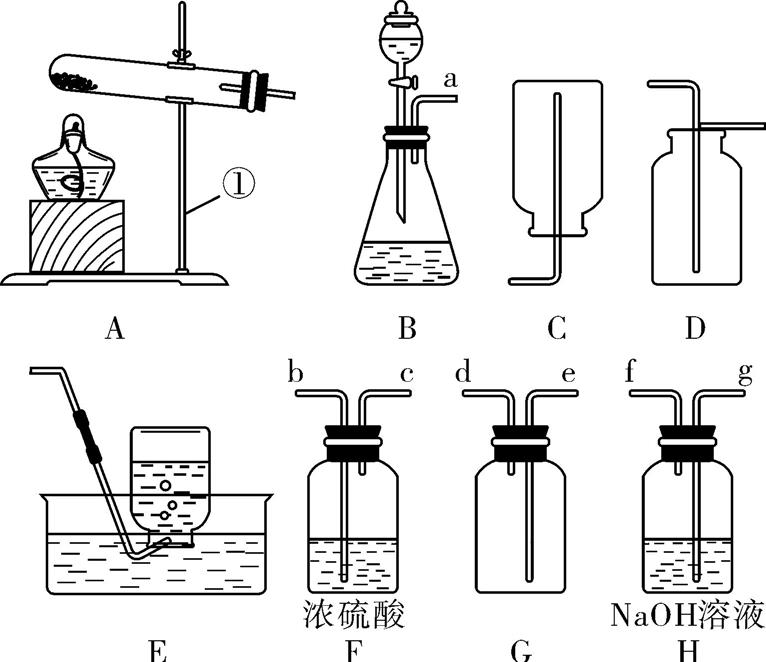 ①
a
A
B
C
D
b
c
d
e
f
g
浓硫酸
NaOH溶液
E
F
G
H