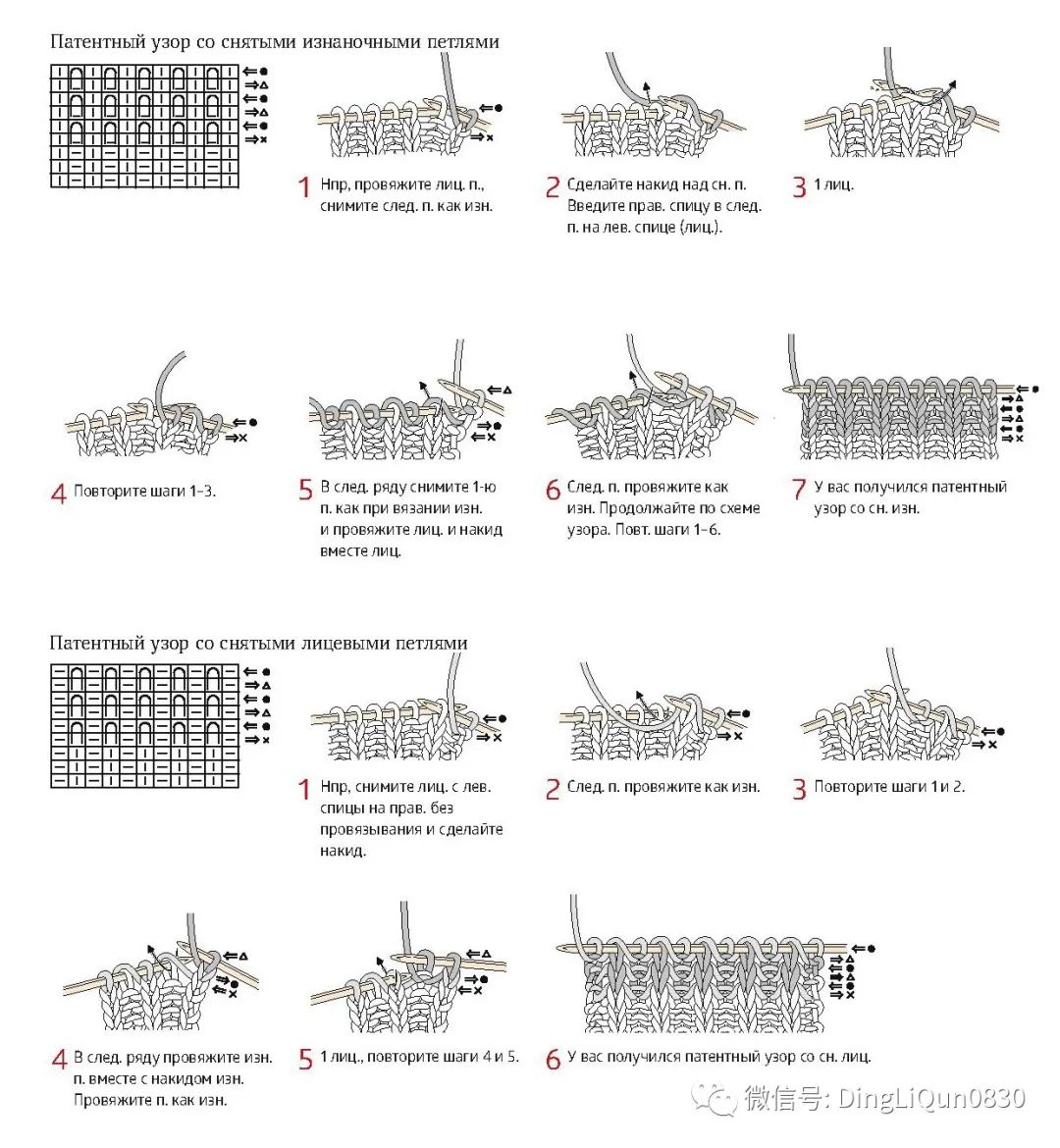 Патентный узор со снятыми изнаночными петлями

1 Нпр, провяжите лиц. п., снимите след. п. как изн.

2 Сделайте накид над сн. п. Введите прав. спицу в след. п. на лев. спице (лиц.).

3 1 лиц.

4 Повторите шаги 1–3.

5 В след. ряду снимите 1-ю п. как при вязании изн. и провяжите лиц. и накид вместе лиц.

6 След. п. провяжите как изн. Продолжайте по схеме узора. Повт. шаги 1–6.

7 У вас получился патентный узор со сн. изн.

Патентный узор со снятыми лицевыми петлями

1 Нпр, снимите лиц. с лев. спицы на прав. без провязывания и сделайте накид.

2 След. п. провяжите как изн.

3 Повторите шаги 1 и 2.

4 В след. ряду провяжите изн. п. вместе с накидом изн. Провяжите п. как изн.

5 1 лиц., повторите шаги 4 и 5.

6 У вас получился патентный узор со сн. лиц.

微信号: DingLiQun0830