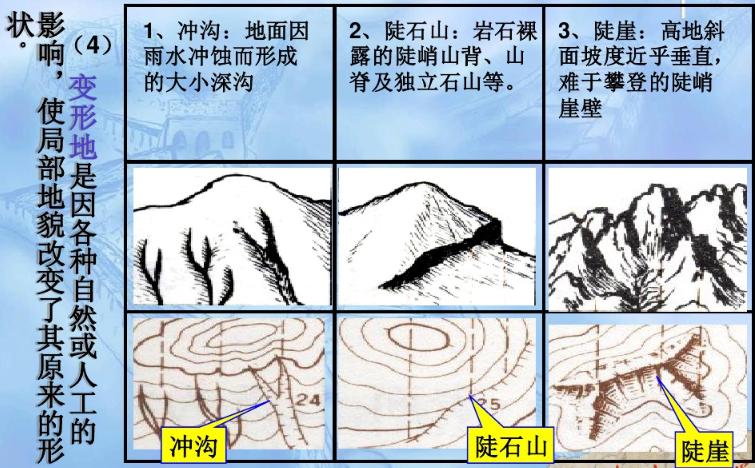 （4）变形地是因各种自然或人工的影响，使局部地貌改变了其原来的形状。

| 1、冲沟：地面因雨水冲蚀而形成的大小深沟 | 2、陡石山：岩石裸露的陡峭山背、山脊及独立石山等。 | 3、陡崖：高地斜面坡度近乎垂直，难于攀登的陡峭崖壁 |
|---|---|---|
| | | |
| 24 冲沟 | 25 陡石山 | 陡崖 |