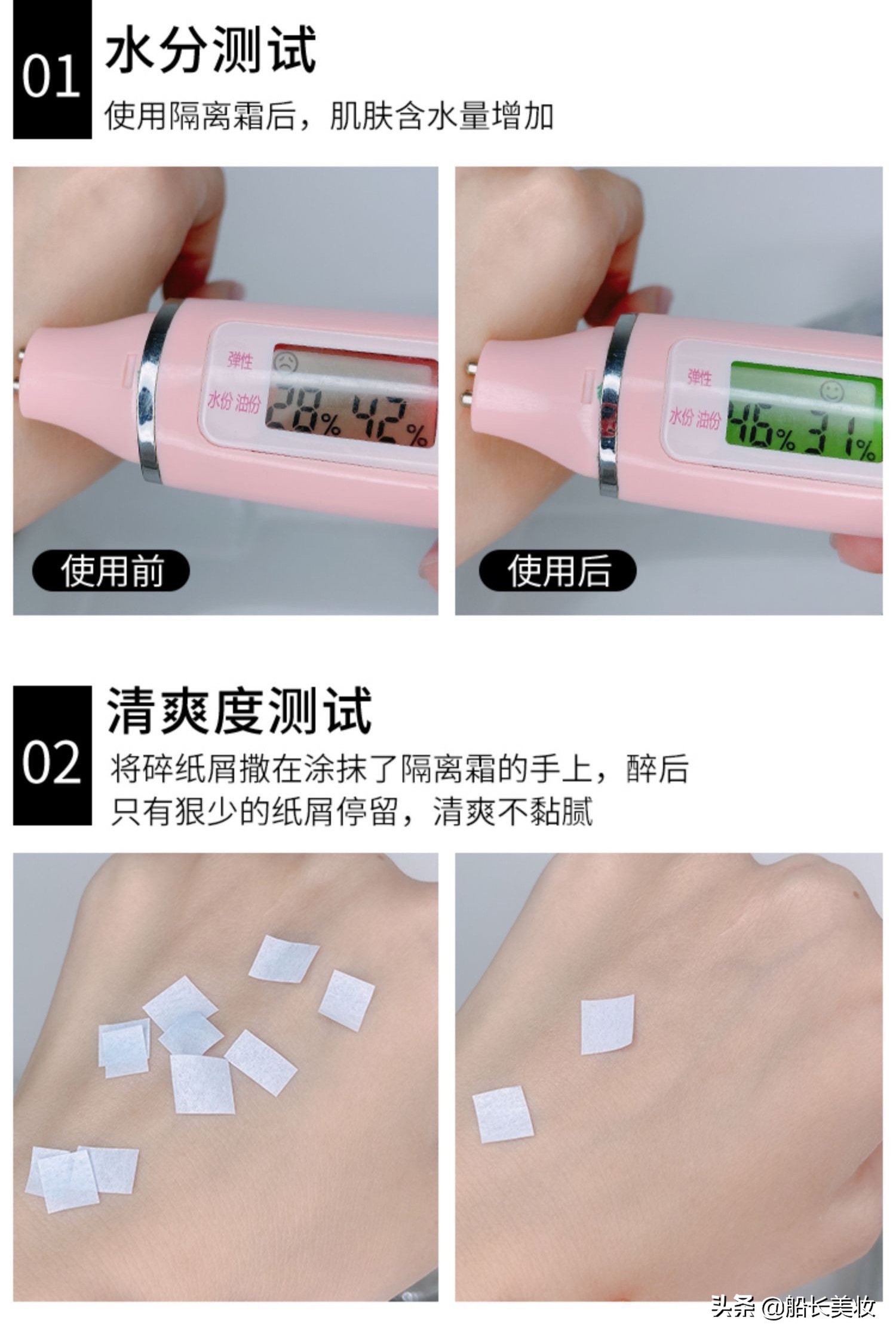 01 水分测试

使用隔离霜后，肌肤含水量增加

弹性
水份 油份 28% 42%

使用前

弹性
水份 油份 46% 31%

使用后

02 清爽度测试

将碎纸屑撒在涂抹了隔离霜的手上，醉后只有狠少的纸屑停留，清爽不黏腻

头条 @船长美妆