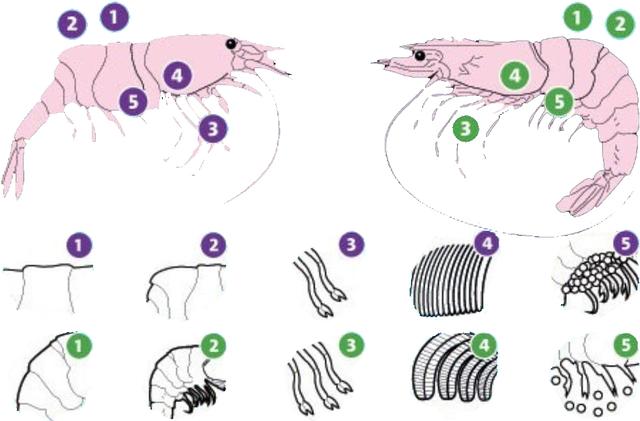 2 1
4
5
3

1 2
4
5
3

1 2 3 4 5

1 2 3 4 5