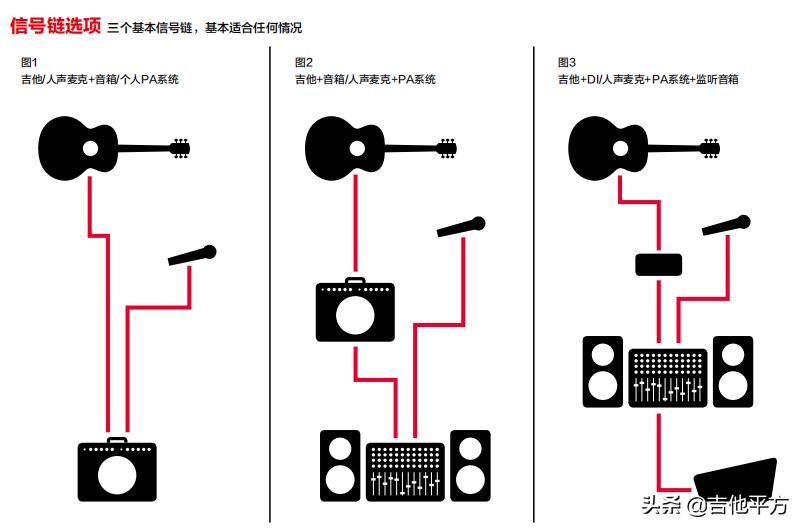 信号链选项 三个基本信号链，基本适合任何情况

图1
吉他/人声麦克+音箱/个人PA系统

图2
吉他+音箱/人声麦克+PA系统

图3
吉他+DI/人声麦克+PA系统+监听音箱

头条 @吉他平方