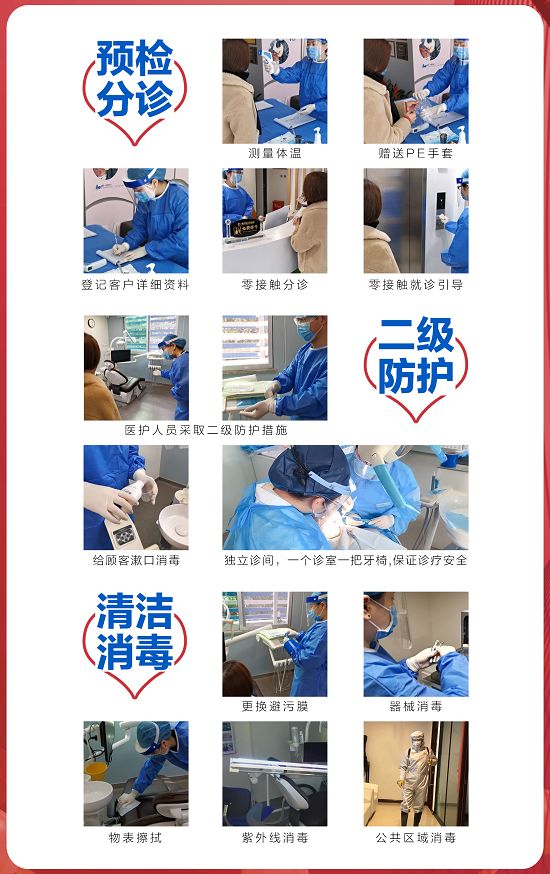 预检分诊

测量体温

赠送PE手套

登记客户详细资料

零接触分诊

零接触就诊引导

二级防护

医护人员采取二级防护措施

给顾客漱口消毒

独立诊间，一个诊室一把牙椅，保证诊疗安全

清洁消毒

更换避污膜

器械消毒

物表擦拭

紫外线消毒

公共区域消毒