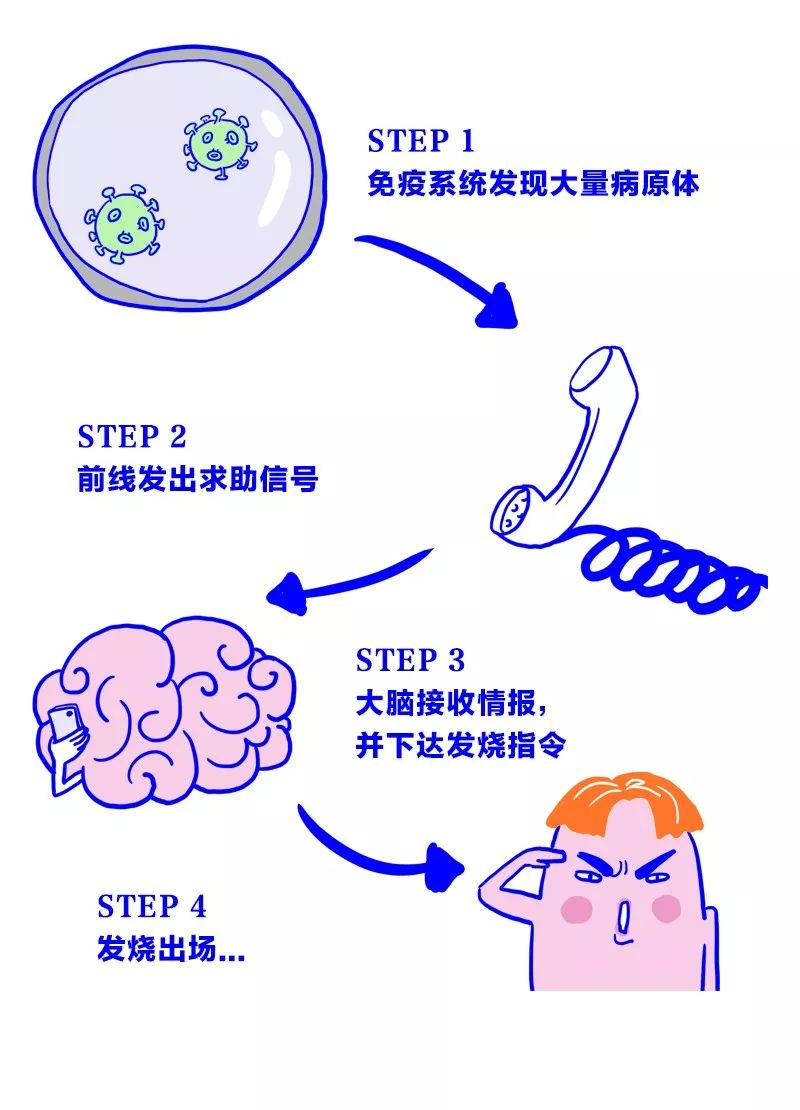 STEP 1
免疫系统发现大量病原体

STEP 2
前线发出求助信号

STEP 3
大脑接收情报，
并下达发烧指令

STEP 4
发烧出场...