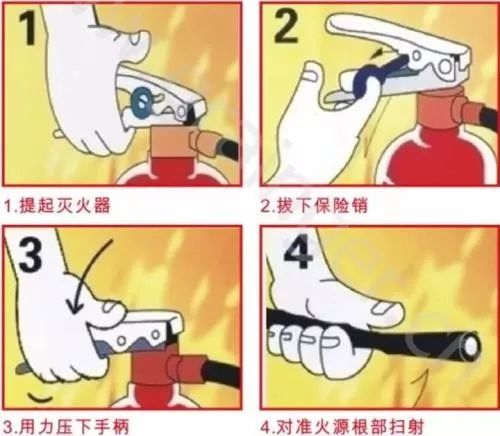 1

1.提起灭火器

2

2.拔下保险销

3

3.用力压下手柄

4

4.对准火源根部扫射