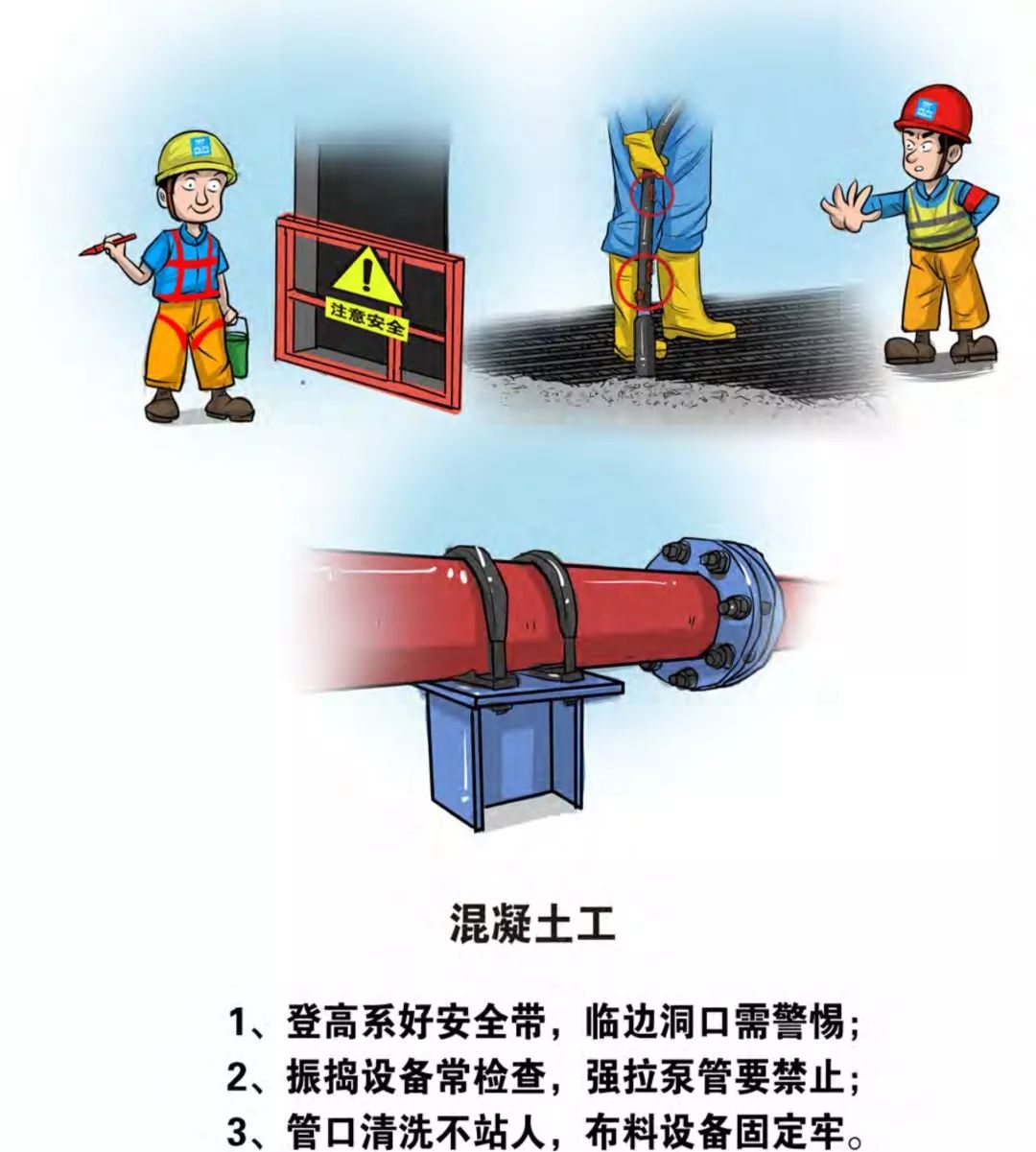 注意安全

混凝土工

1、登高系好安全带，临边洞口需警惕；
2、振捣设备常检查，强拉泵管要禁止；
3、管口清洗不站人，布料设备固定牢。