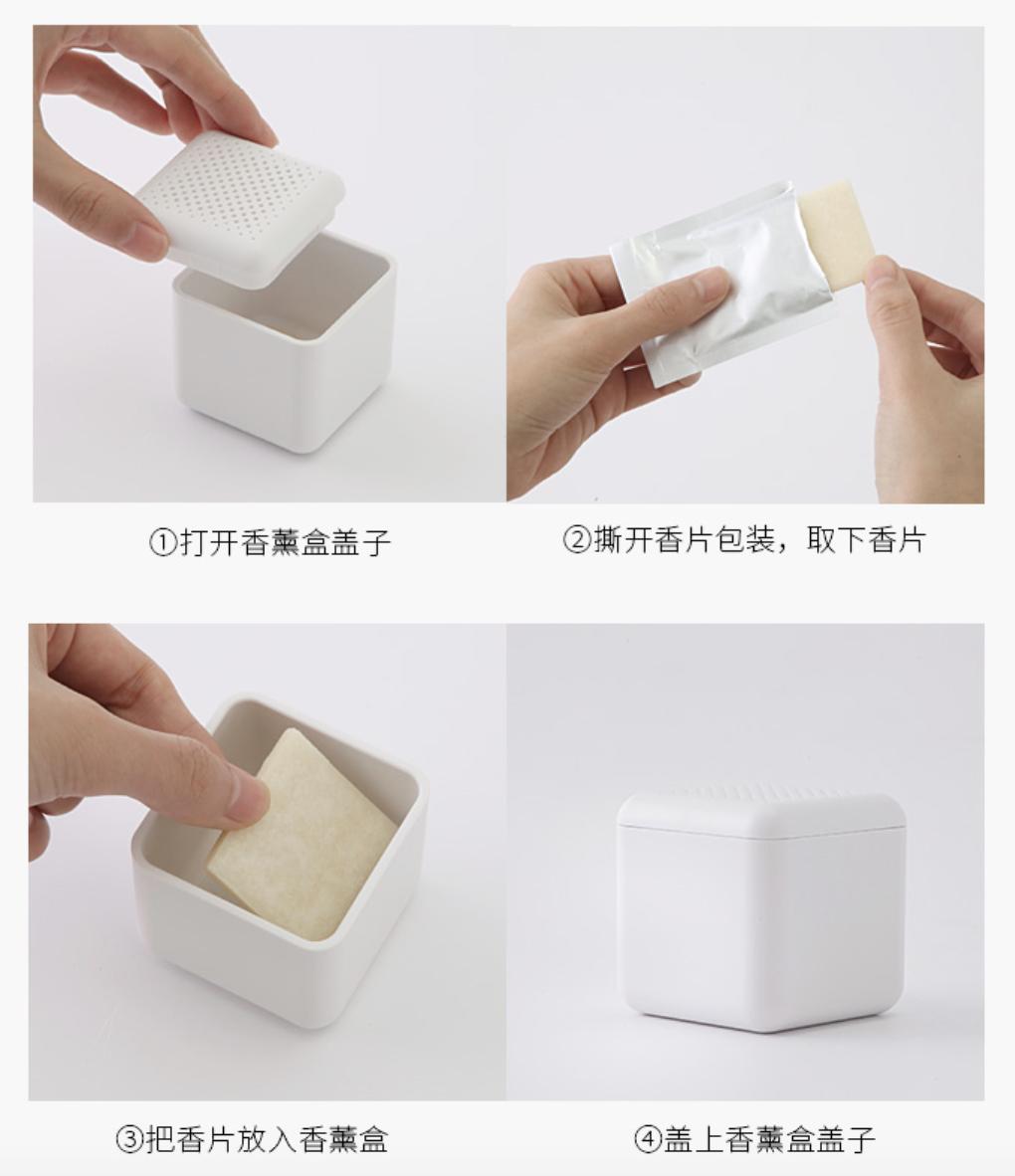 ①打开香薰盒盖子

②撕开香片包装，取下香片

③把香片放入香薰盒

④盖上香薰盒盖子