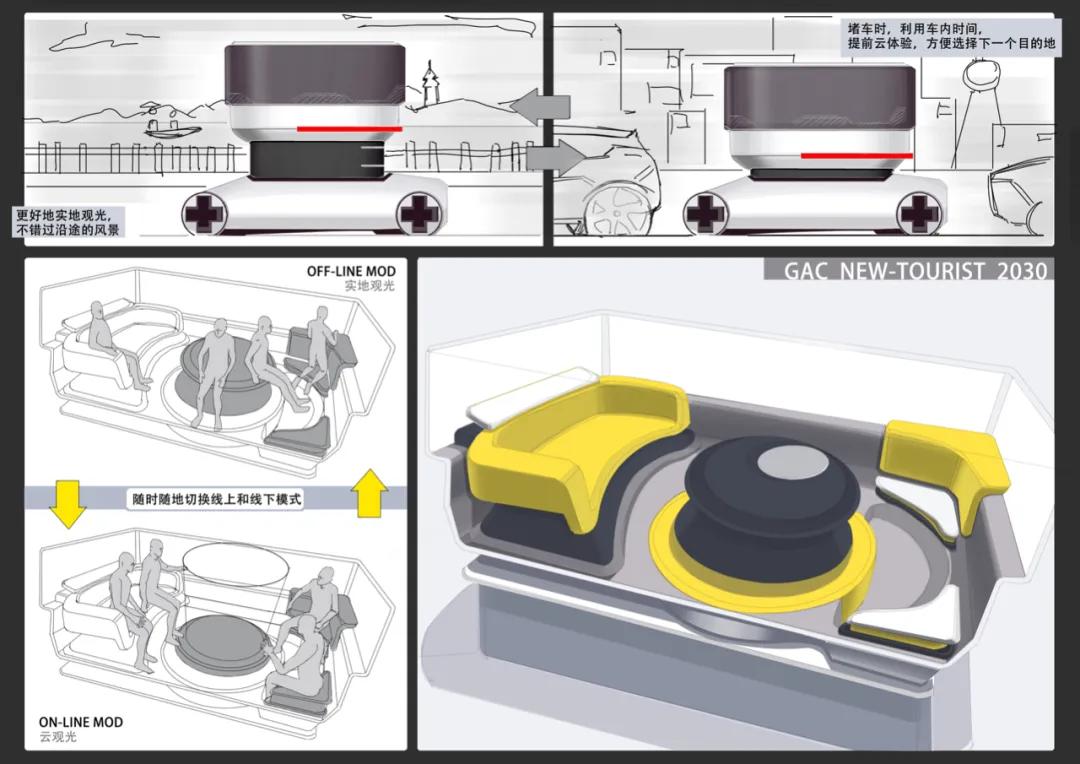 更好地实地观光，
不错过沿途的风景

堵车时，利用车内时间，
提前云体验，方便选择下一个目的地

OFF-LINE MOD
实地观光

随时随地切换线上和线下模式

ON-LINE MOD
云观光

GAC NEW-TOURIST 2030