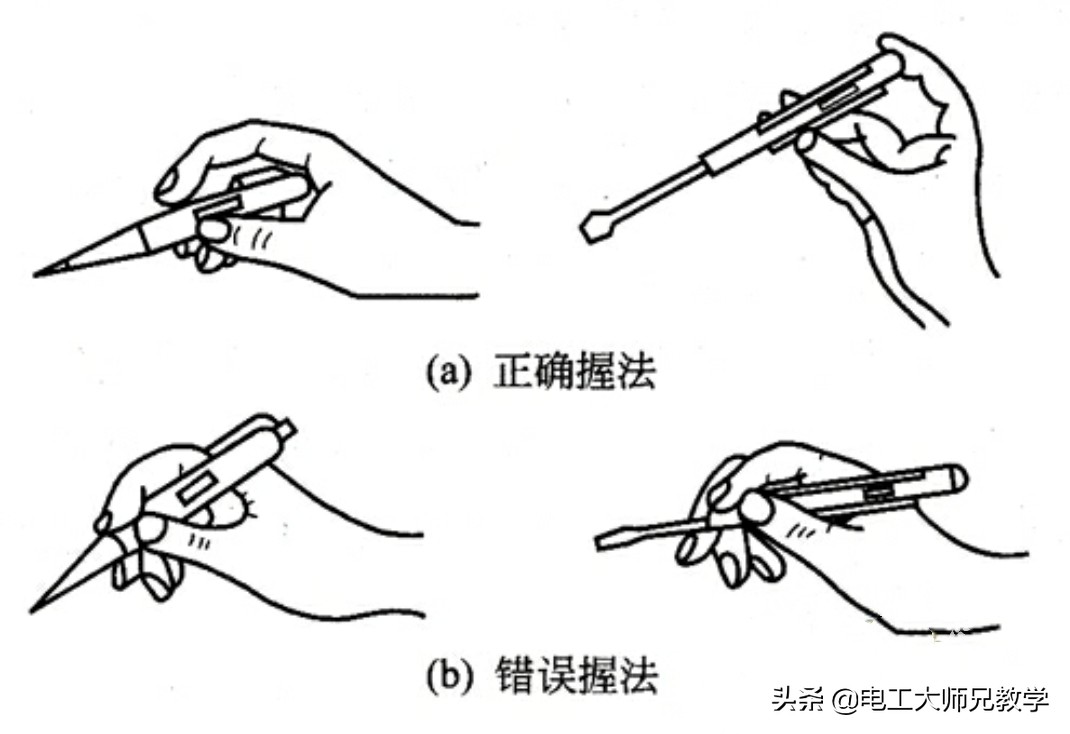 (a) 正确握法

(b) 错误握法

头条 @电工大师兄教学