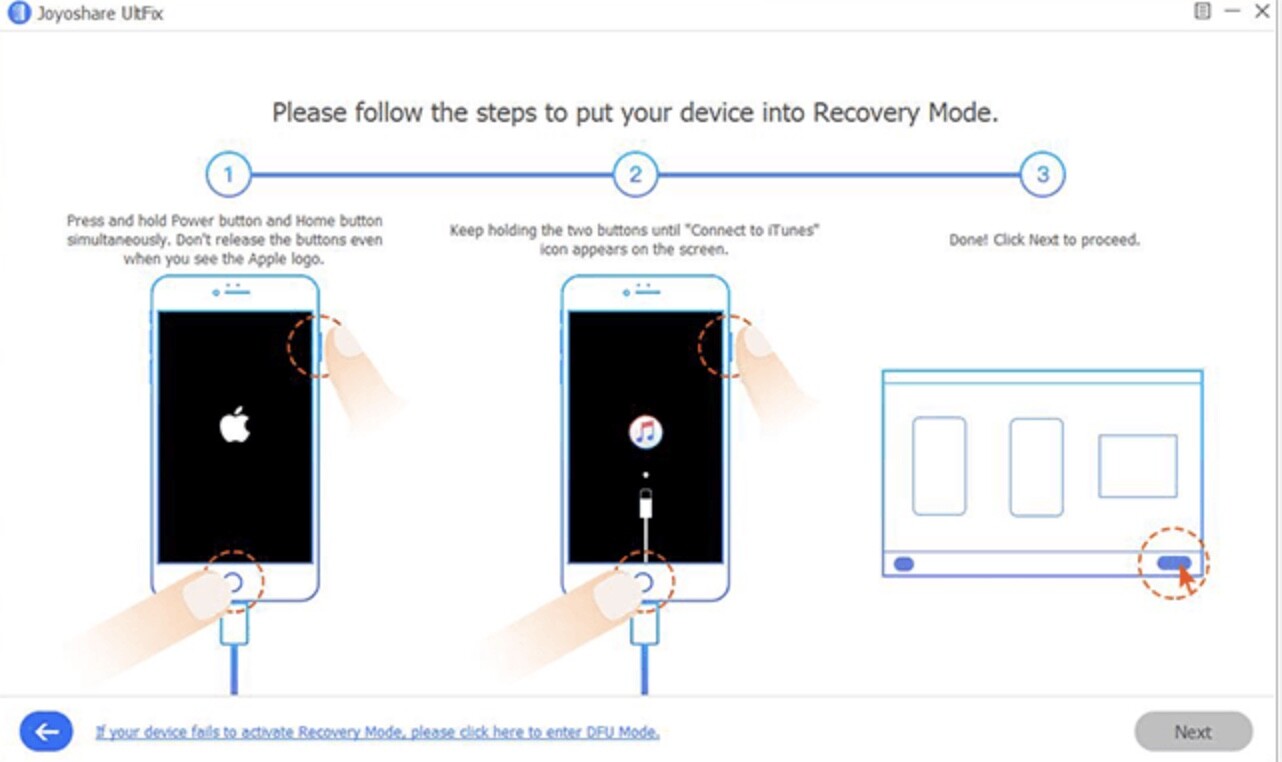 Joyoshare UltFix

Please follow the steps to put your device into Recovery Mode.

1

2

3

Press and hold Power button and Home button simultaneously. Don't release the buttons even when you see the Apple logo.

Keep holding the two buttons until "Connect to iTunes" icon appears on the screen.

Done! Click Next to proceed.

If your device fails to activate Recovery Mode, please click here to enter DFU Mode.

Next