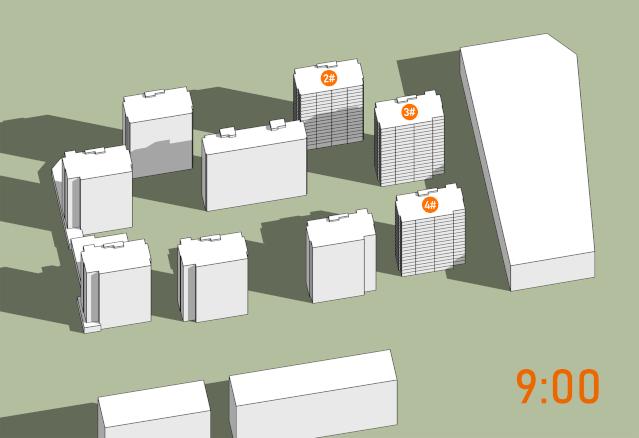 2#
3#
4#
9:00