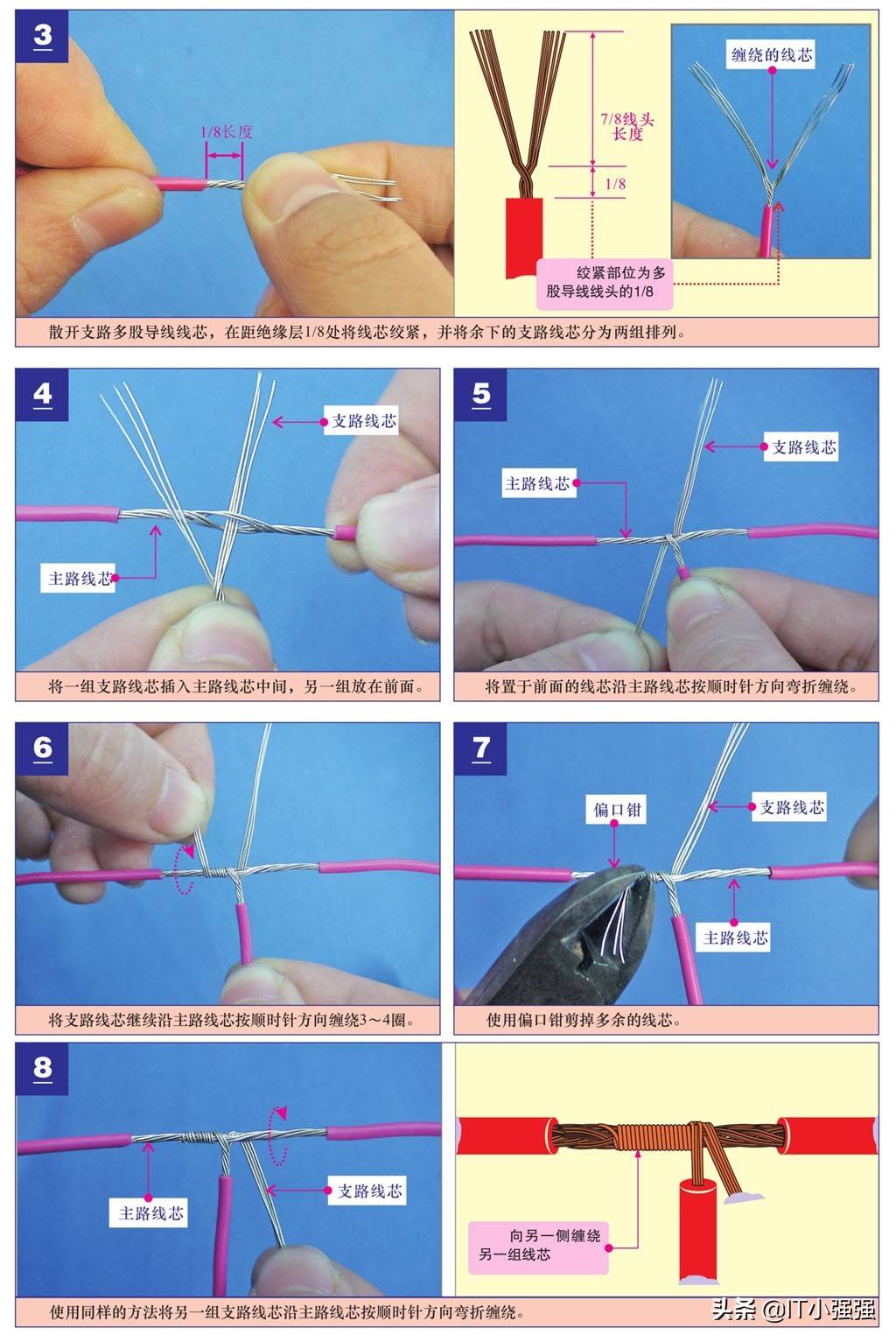 3

1/8长度

7/8线头长度

1/8

缠绕的线芯

绞紧部位为多股导线线头的1/8

散开支路多股导线线芯，在距绝缘层1/8处将线芯绞紧，并将余下的支路线芯分为两组排列。

4

支路线芯

主路线芯

将一组支路线芯插入主路线芯中间，另一组放在前面。

5

支路线芯

主路线芯

将置于前面的线芯沿主路线芯按顺时针方向弯折缠绕。

6

将支路线芯继续沿主路线芯按顺时针方向缠绕3～4圈。

7

偏口钳

支路线芯

主路线芯

使用偏口钳剪掉多余的线芯。

8

主路线芯

支路线芯

向另一侧缠绕另一组线芯

使用同样的方法将另一组支路线芯沿主路线芯按顺时针方向弯折缠绕。

头条 @IT小强强