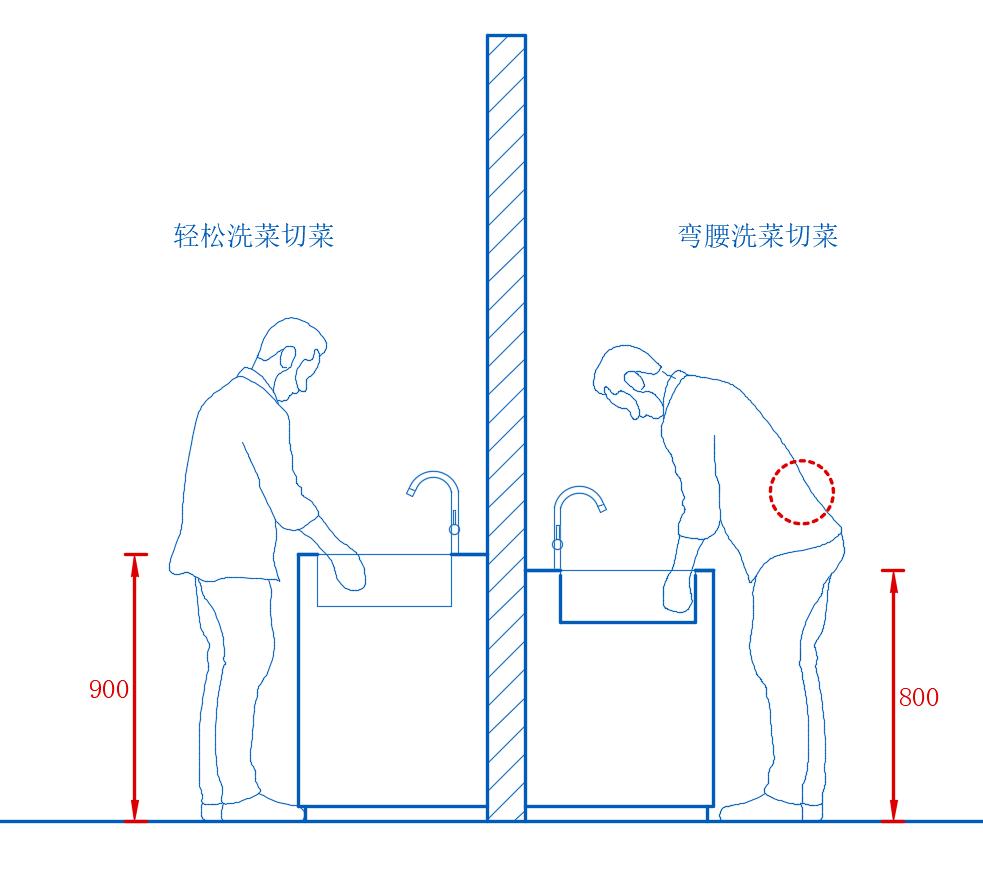 轻松洗菜切菜

弯腰洗菜切菜

900

800