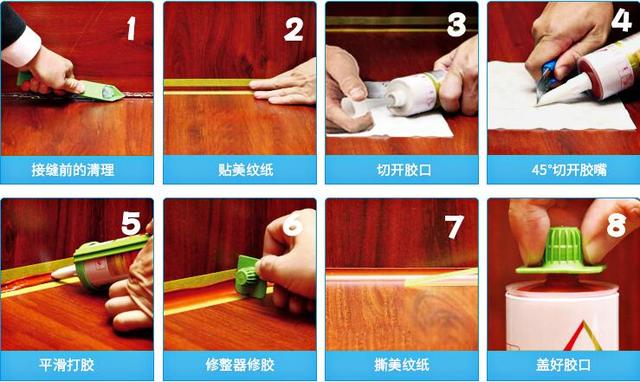 1
接缝前的清理

2
贴美纹纸

3
切开胶口

4
45°切开胶嘴

5
平滑打胶

6
修整器修胶

7
撕美纹纸

8
盖好胶口