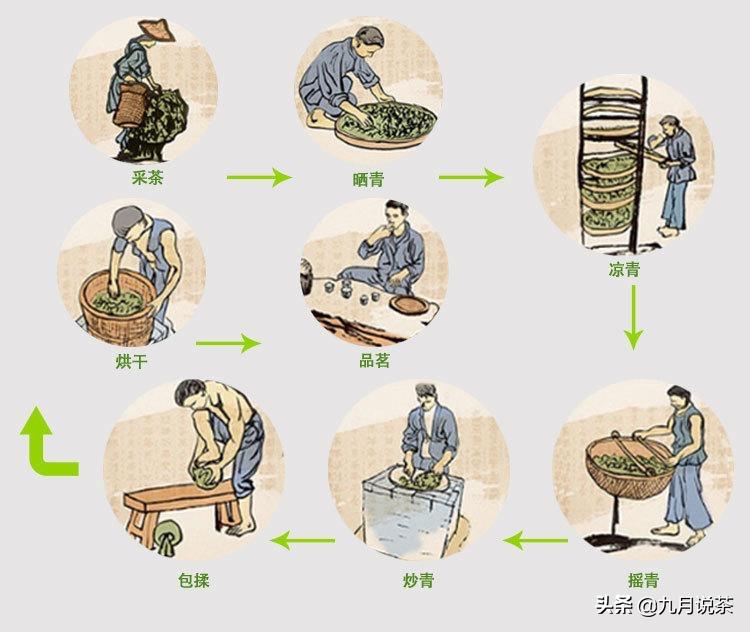 采茶

晒青

凉青

烘干

品茗

包揉

炒青

摇青

头条 @九月说茶