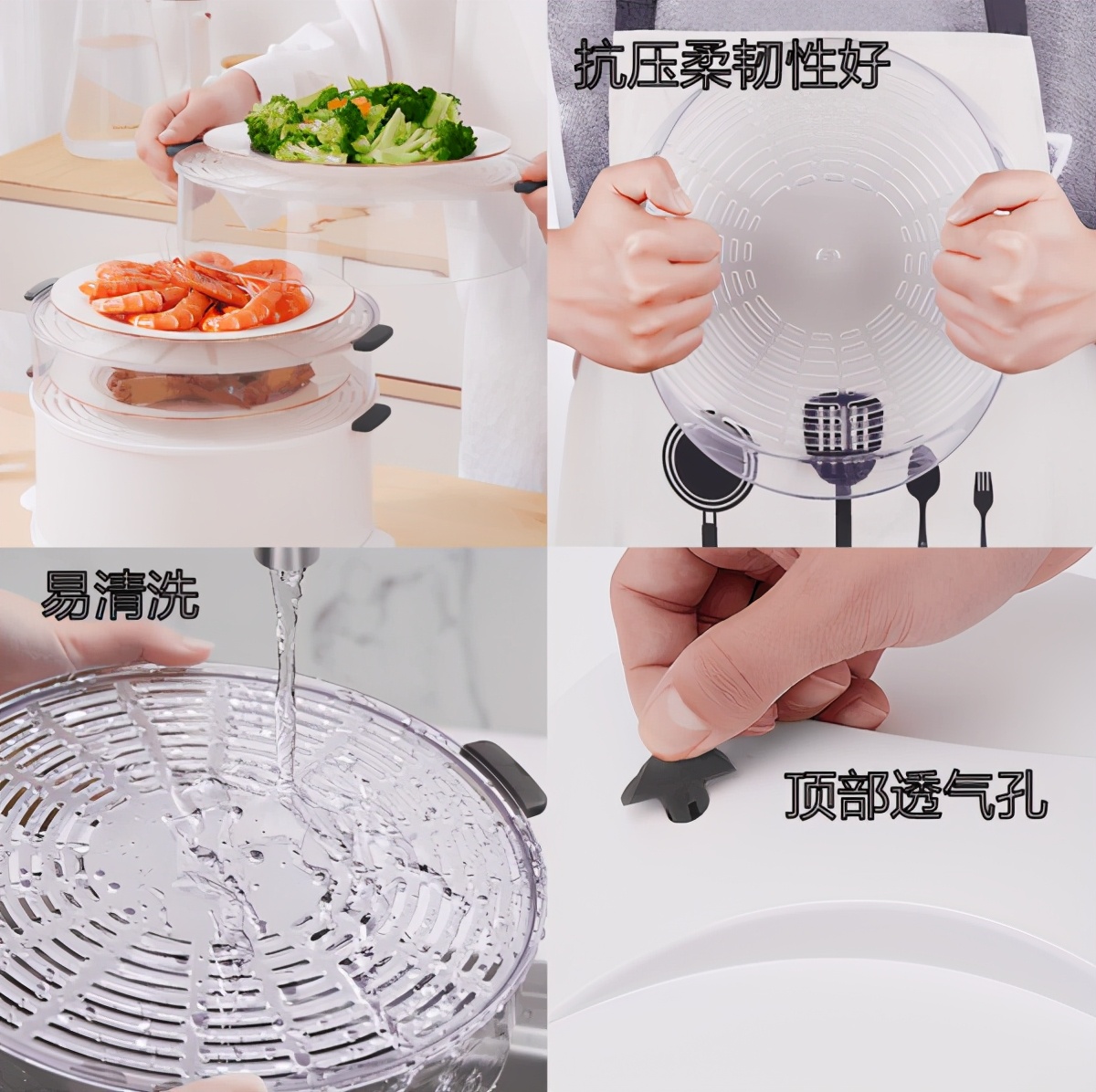 抗压柔韧性好

易清洗

顶部透气孔