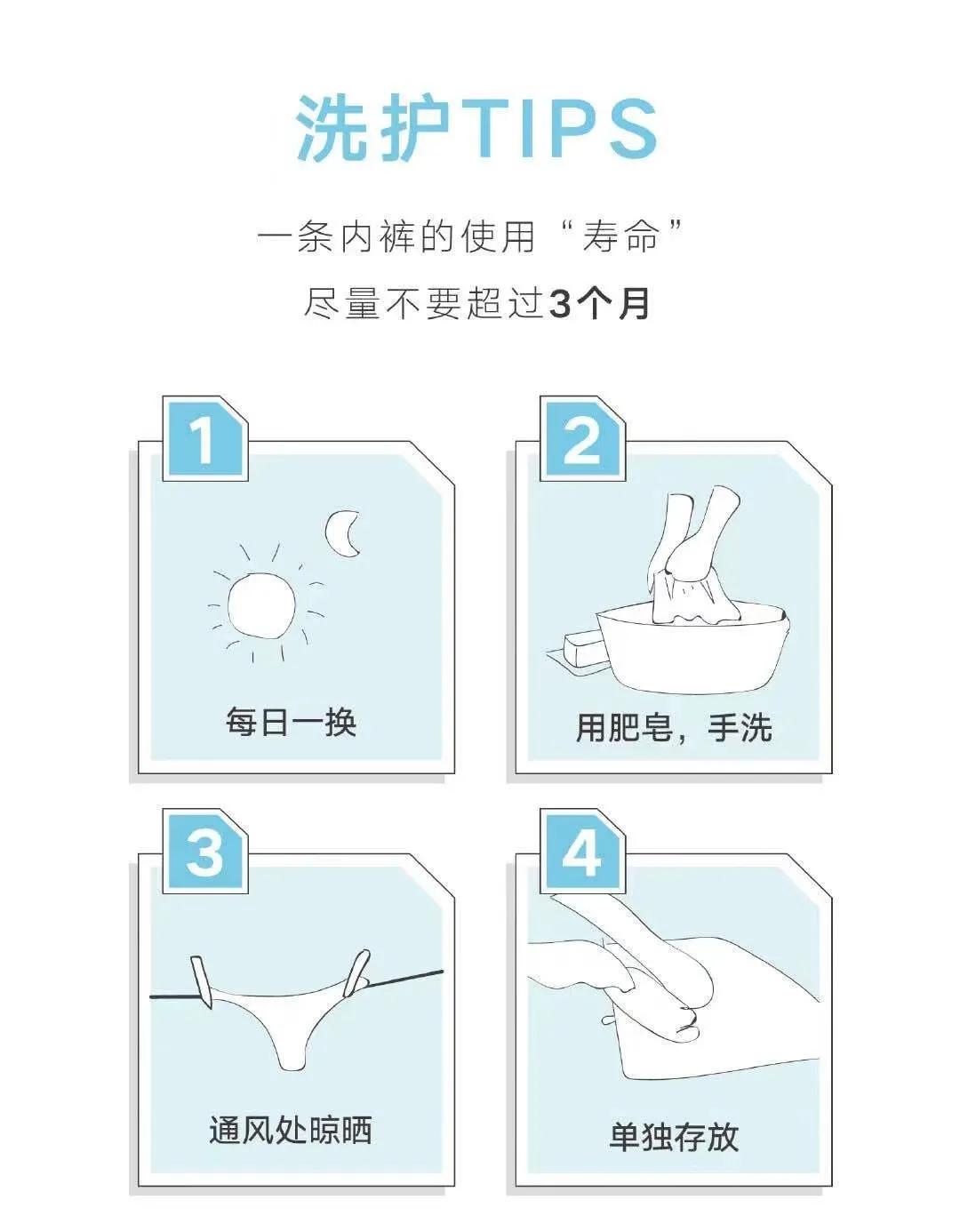 洗护TIPS

一条内裤的使用“寿命”

尽量不要超过3个月

1

每日一换

2

用肥皂，手洗

3

通风处晾晒

4

单独存放