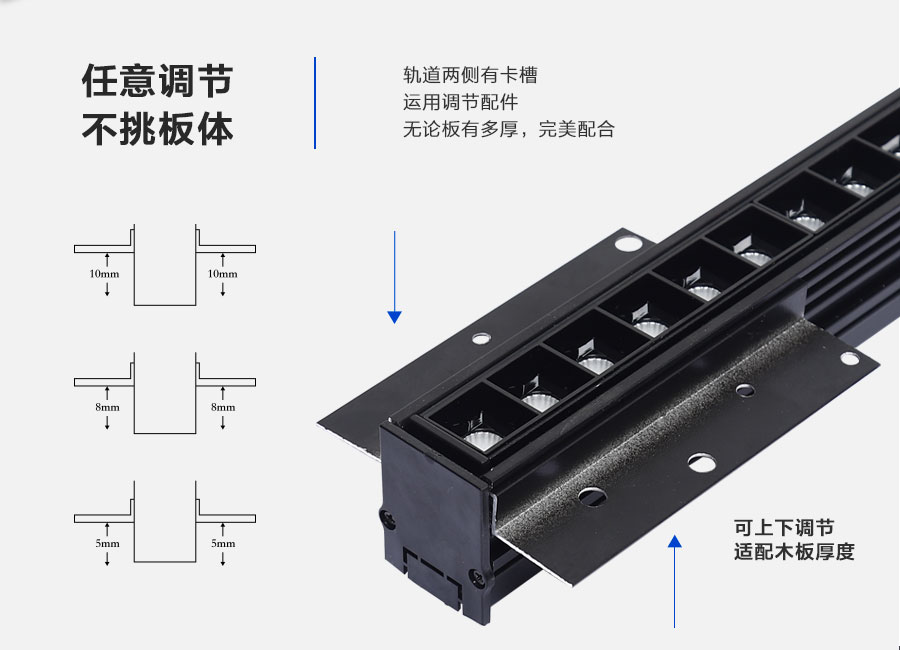 任意调节
不挑板体

轨道两侧有卡槽
运用调节配件
无论板有多厚，完美配合

10mm
10mm

8mm
8mm

5mm
5mm

可上下调节
适配木板厚度