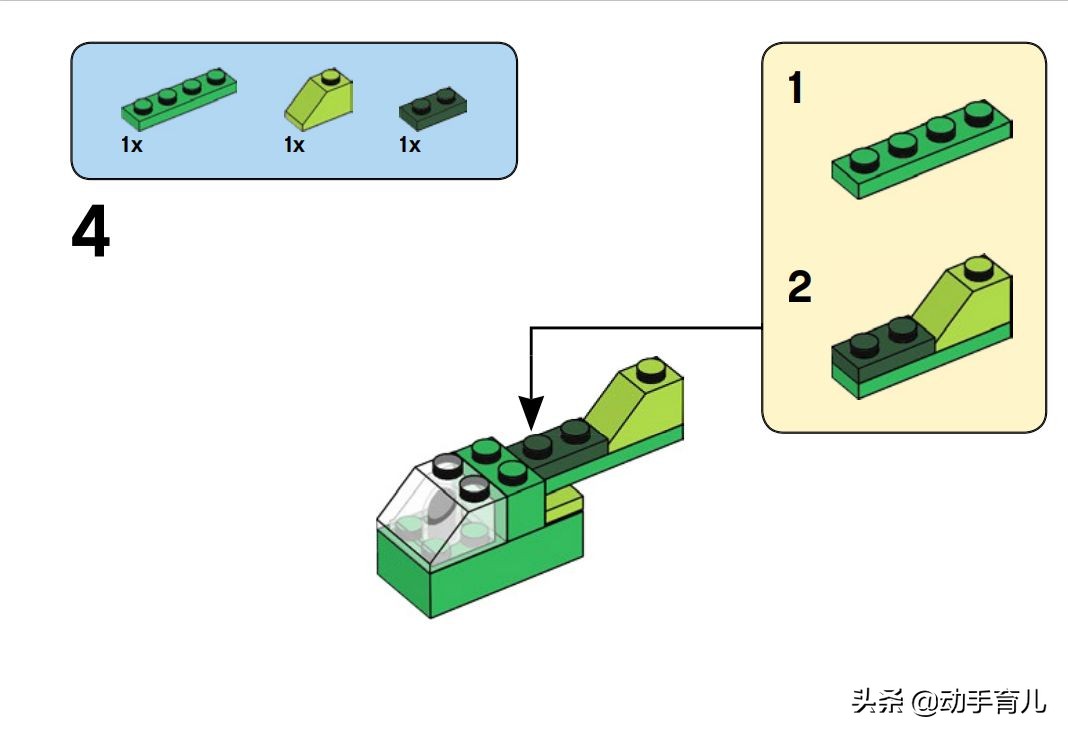 1x 1x 1x

4

1

2

头条 @动手育儿