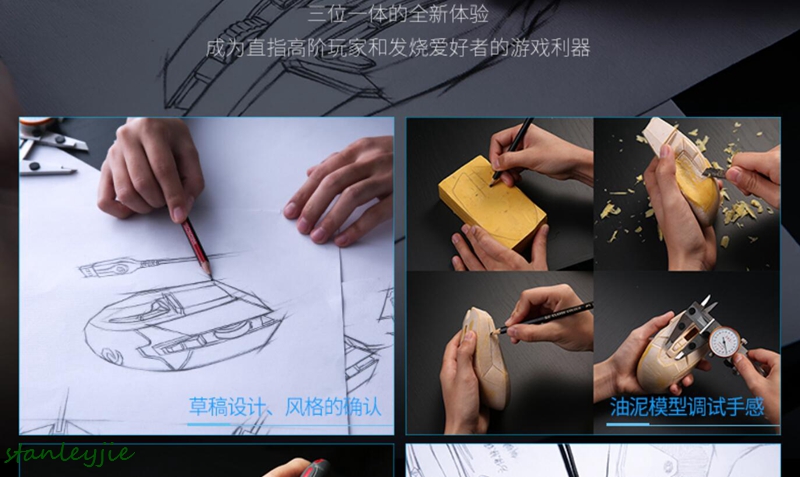 三位一体的全新体验
成为直指高阶玩家和发烧爱好者的游戏利器

草稿设计、风格的确认

油泥模型调试手感

stanleyjie