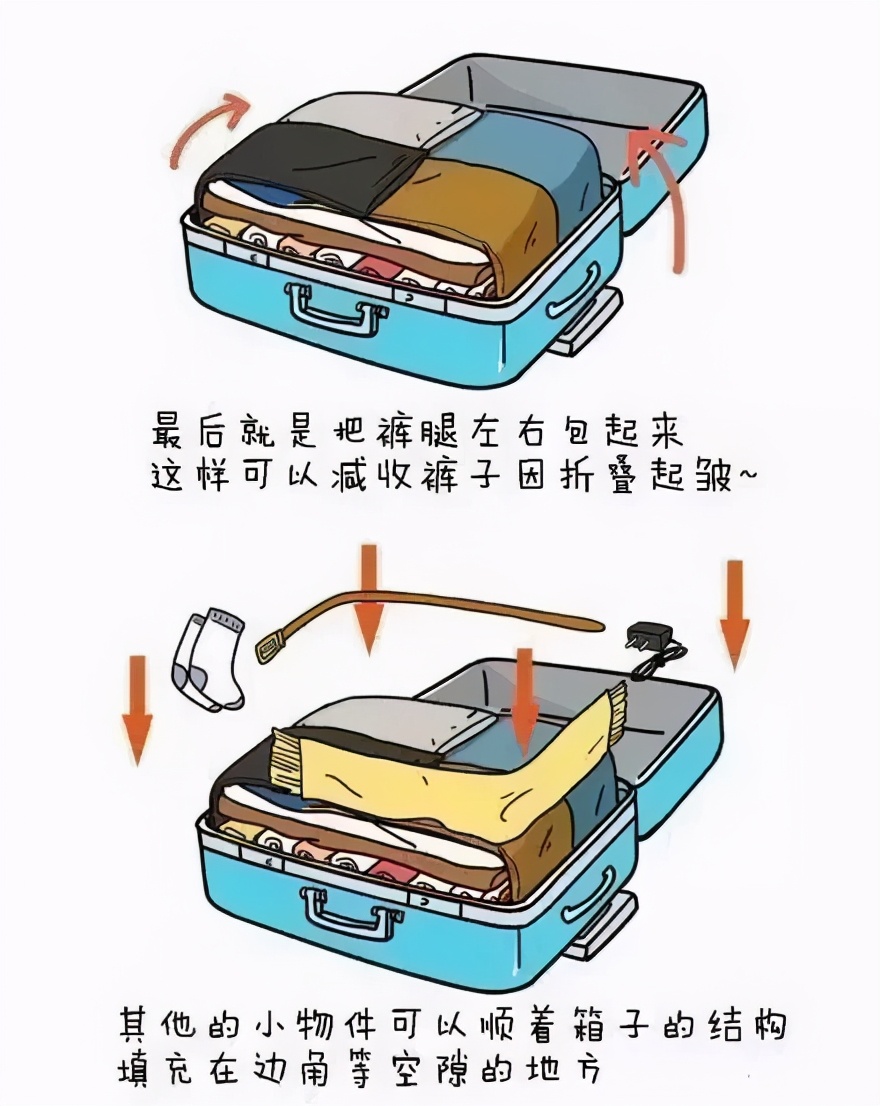 最后就是把裤腿左右包起来
这样可以减收裤子因折叠起皱~

其他的小物件可以顺着箱子的结构
填充在边角等空隙的地方