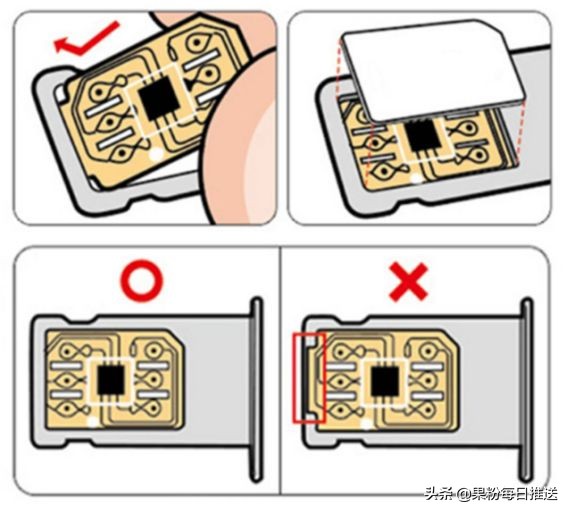 头条 @果粉每日推送