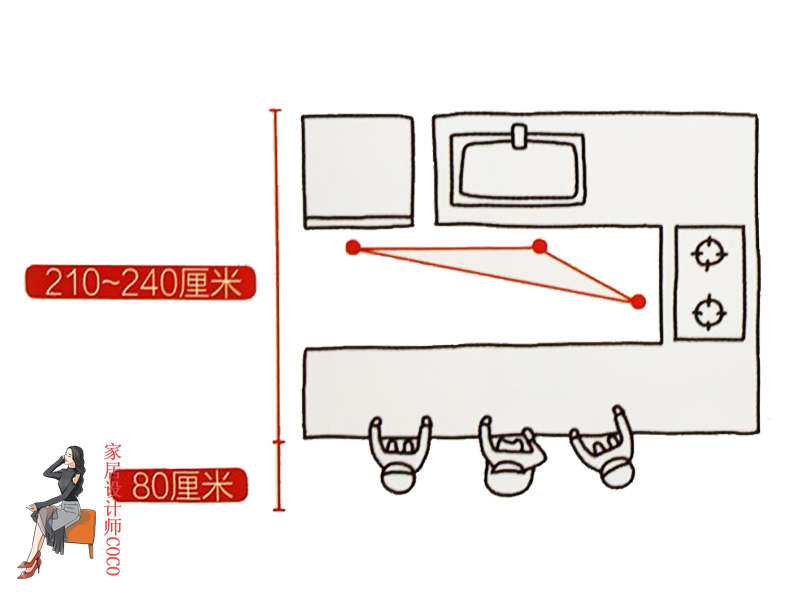 210~240厘米

80厘米

家居设计师COCO