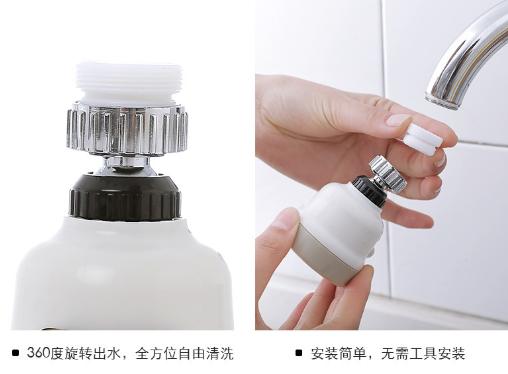 ■ 360度旋转出水，全方位自由清洗

■ 安装简单，无需工具安装