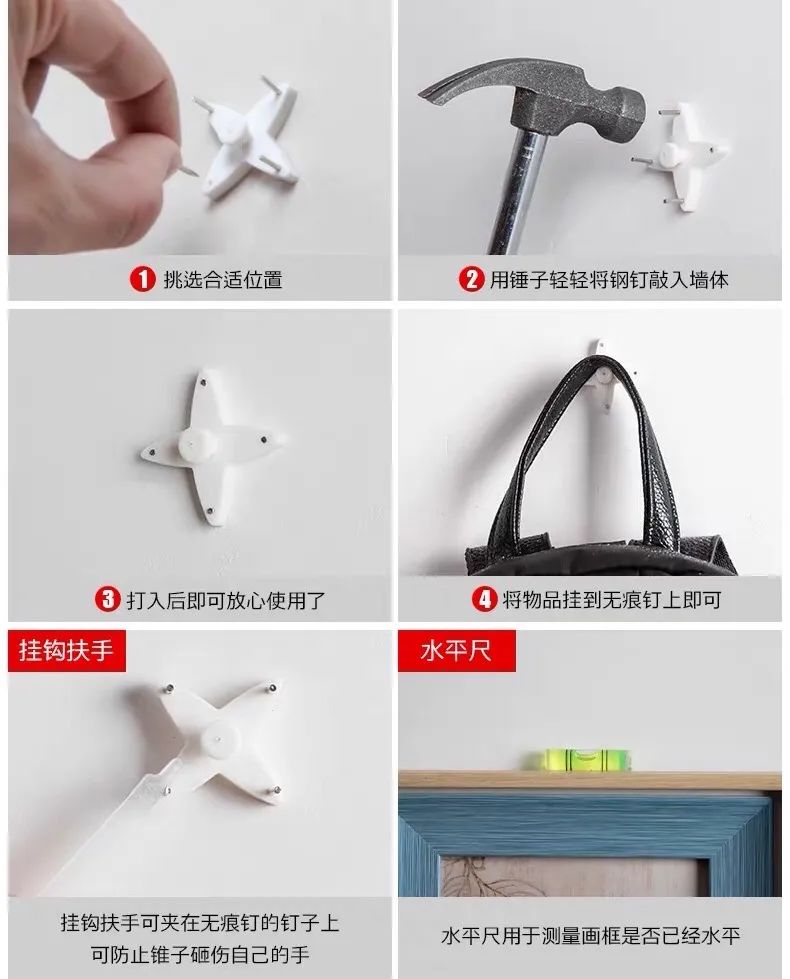 1 挑选合适位置

2 用锤子轻轻将钢钉敲入墙体

3 打入后即可放心使用了

4 将物品挂到无痕钉上即可

挂钩扶手

挂钩扶手可夹在无痕钉的钉子上
可防止锥子砸伤自己的手

水平尺

水平尺用于测量画框是否已经水平