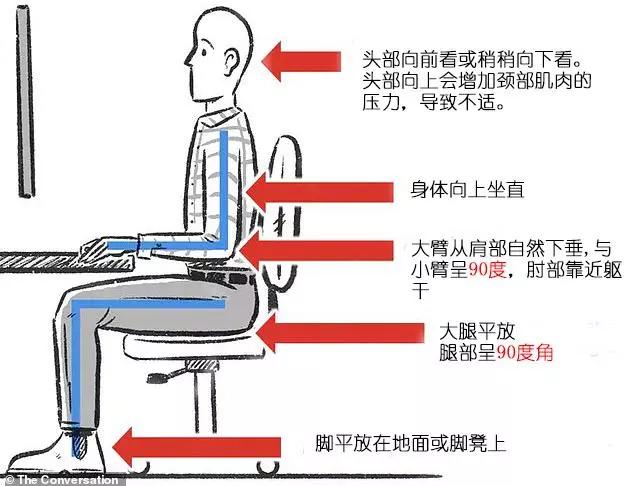 头部向前看或稍稍向下看。头部向上会增加颈部肌肉的压力，导致不适。

身体向上坐直

大臂从肩部自然下垂，与小臂呈90度，肘部靠近躯干

大腿平放
腿部呈90度角

脚平放在地面或脚凳上

© The Conversation