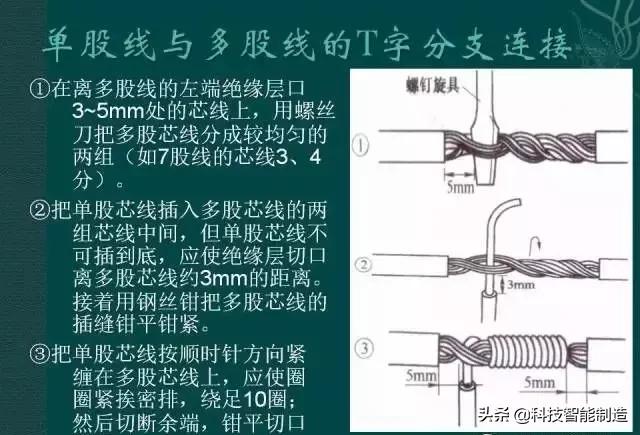 单股线与多股线的T字分支连接

①在离多股线的左端绝缘层口3~5mm处的芯线上，用螺丝刀把多股芯线分成较均匀的两组（如7股线的芯线3、4分）。

②把单股芯线插入多股芯线的两组芯线中间，但单股芯线不可插到底，应使绝缘层切口离多股芯线约3mm的距离。接着用钢丝钳把多股芯线的插缝钳平钳紧。

③把单股芯线按顺时针方向紧缠在多股芯线上，应使圈圈紧挨密排，绕足10圈；然后切断余端，钳平切口

螺钉旋具
①
5mm
②
3mm
③
5mm
5mm

头条 @科技智能制造