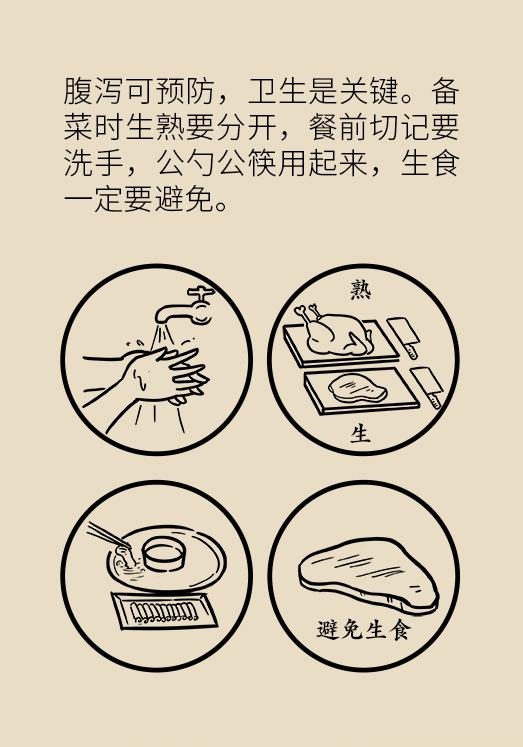 腹泻可预防，卫生是关键。备菜时生熟要分开，餐前切记要洗手，公勺公筷用起来，生食一定要避免。

熟

生

避免生食