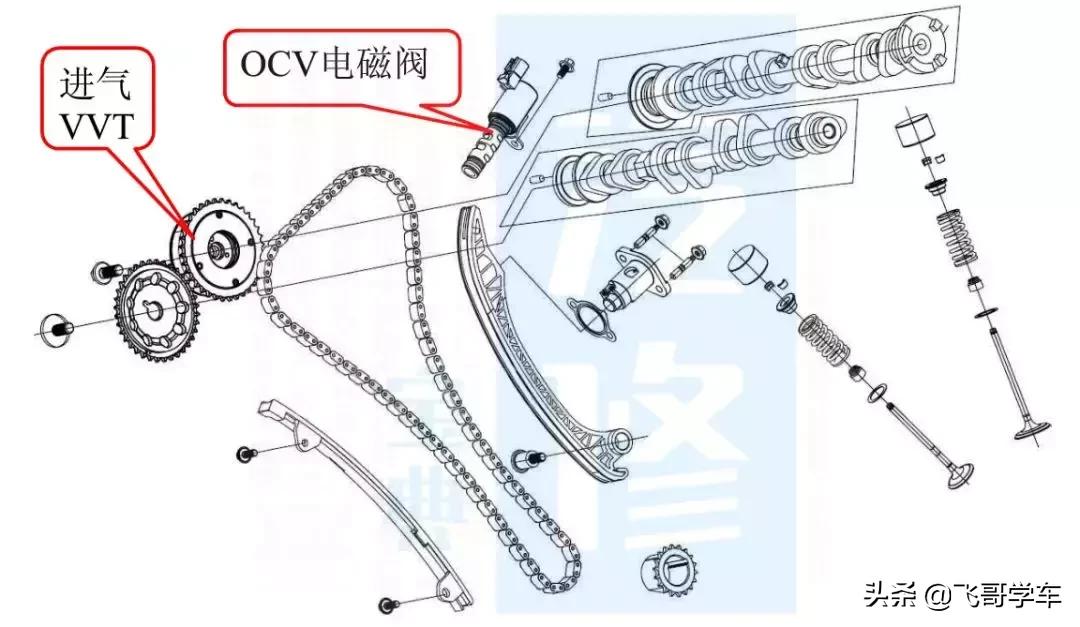 进气
VVT

OCV电磁阀

头条 @飞哥学车