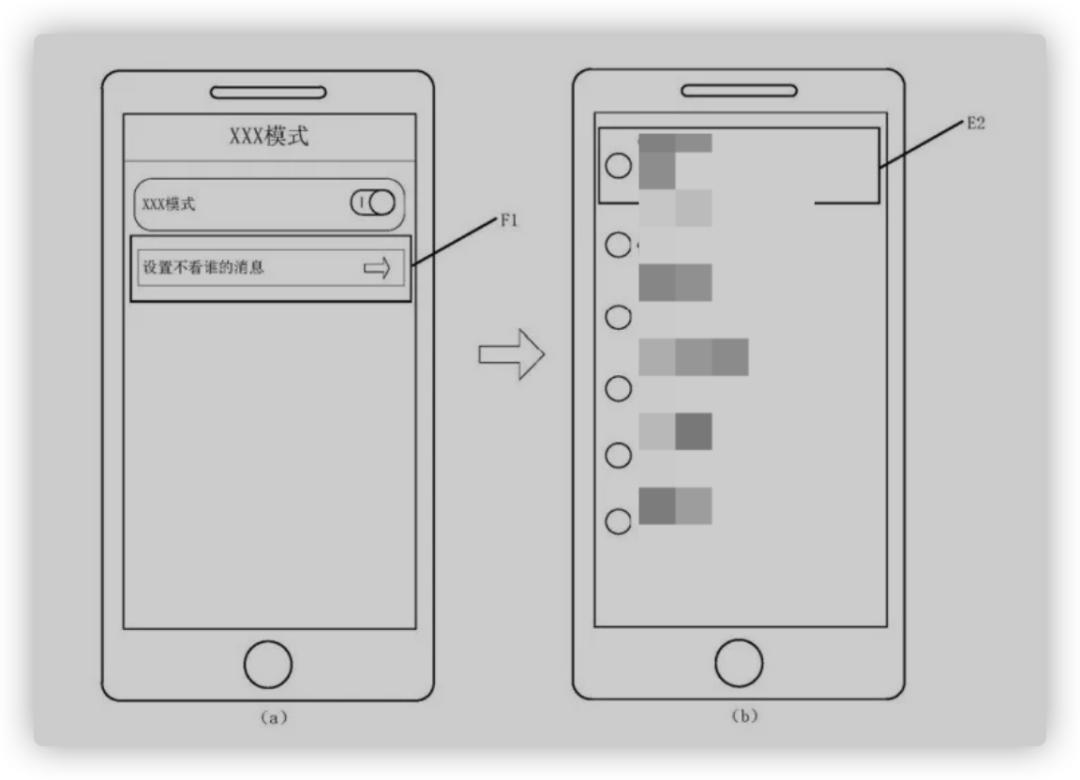 XXX模式

XXX模式

设置不看谁的消息

F1

(a)

E2

(b)