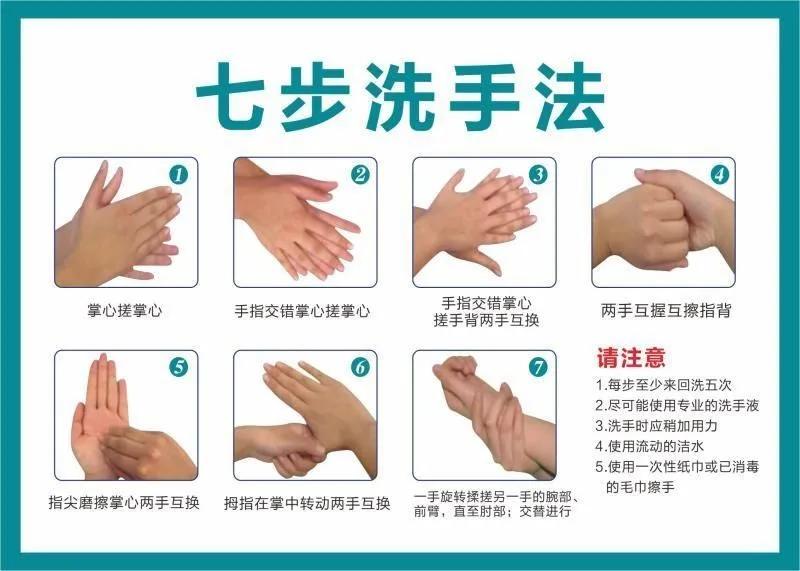 七步洗手法

1
掌心搓掌心

2
手指交错掌心搓掌心

3
手指交错掌心搓手背两手互换

4
两手互握互擦指背

5
指尖磨擦掌心两手互换

6
拇指在掌中转动两手互换

7
一手旋转揉搓另一手的腕部、前臂，直至肘部；交替进行

请注意
1.每步至少来回洗五次
2.尽可能使用专业的洗手液
3.洗手时应稍加用力
4.使用流动的洁水
5.使用一次性纸巾或已消毒的毛巾擦手