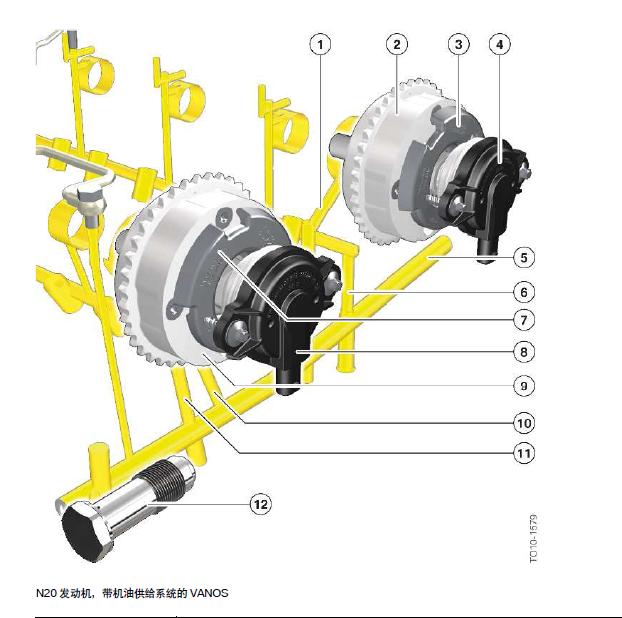 1
2
3
4
5
6
7
8
9
10
11
12

TO10-1579

N20 发动机，带机油供给系统的 VANOS