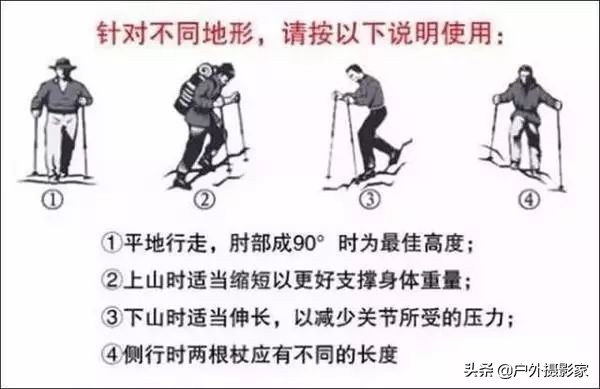 针对不同地形，请按以下说明使用：

①

②

③

④

①平地行走，肘部成90° 时为最佳高度；

②上山时适当缩短以更好支撑身体重量；

③下山时适当伸长，以减少关节所受的压力；

④侧行时两根杖应有不同的长度

头条 @户外摄影家