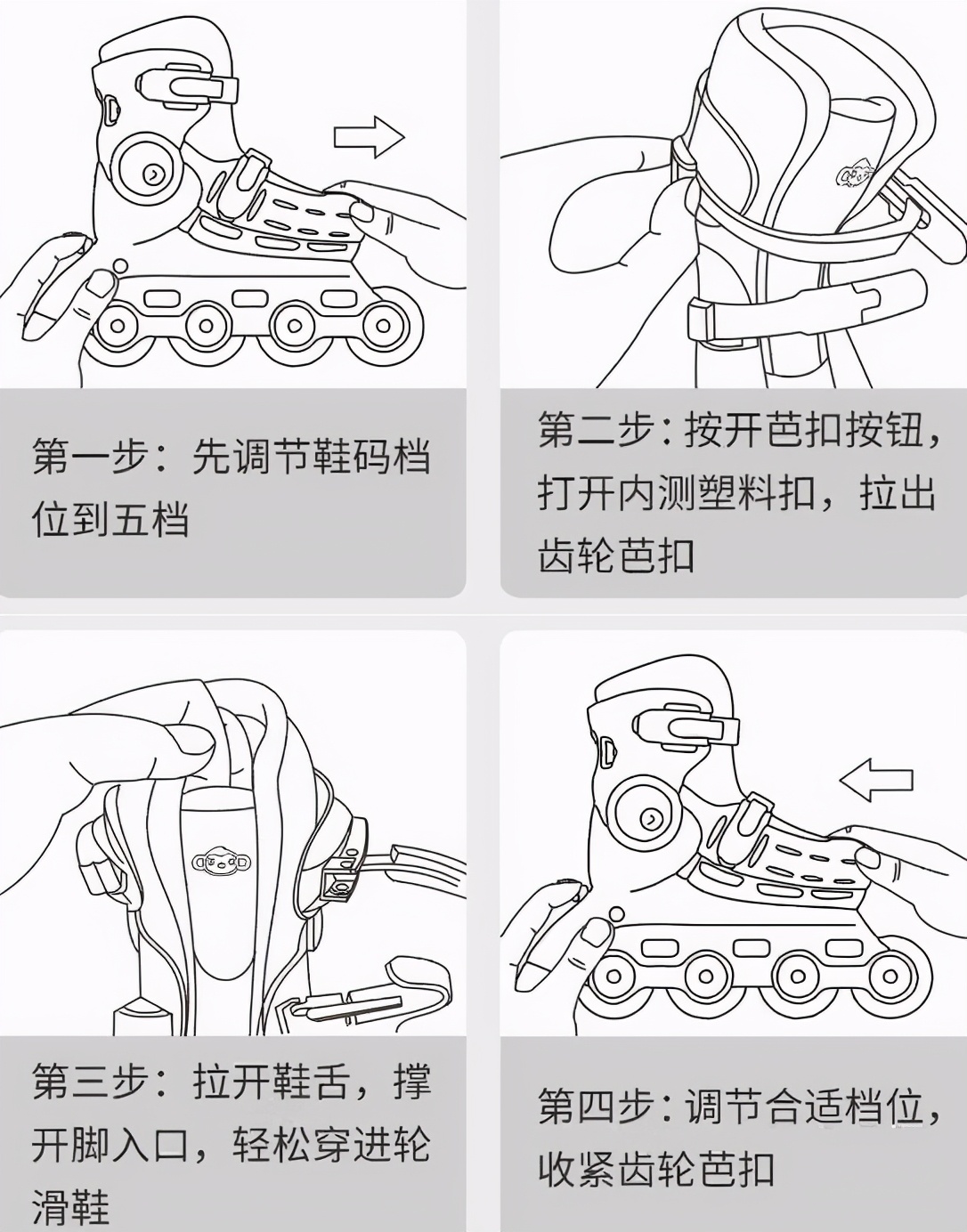 第一步：先调节鞋码档位到五档

第二步：按开芭扣按钮，打开内测塑料扣，拉出齿轮芭扣

第三步：拉开鞋舌，撑开脚入口，轻松穿进轮滑鞋

第四步：调节合适档位，收紧齿轮芭扣