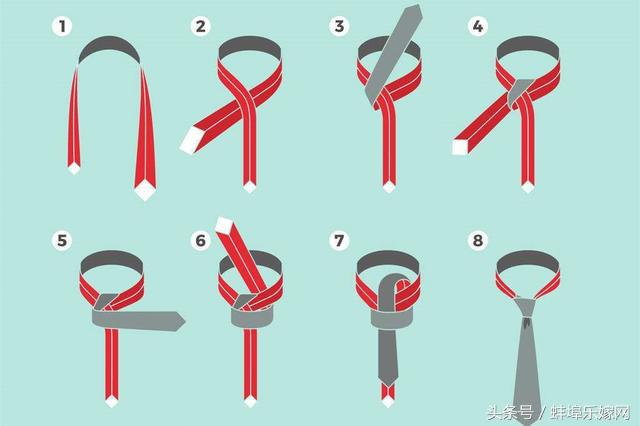 1
2
3
4
5
6
7
8
头条号 / 蚌埠乐嫁网