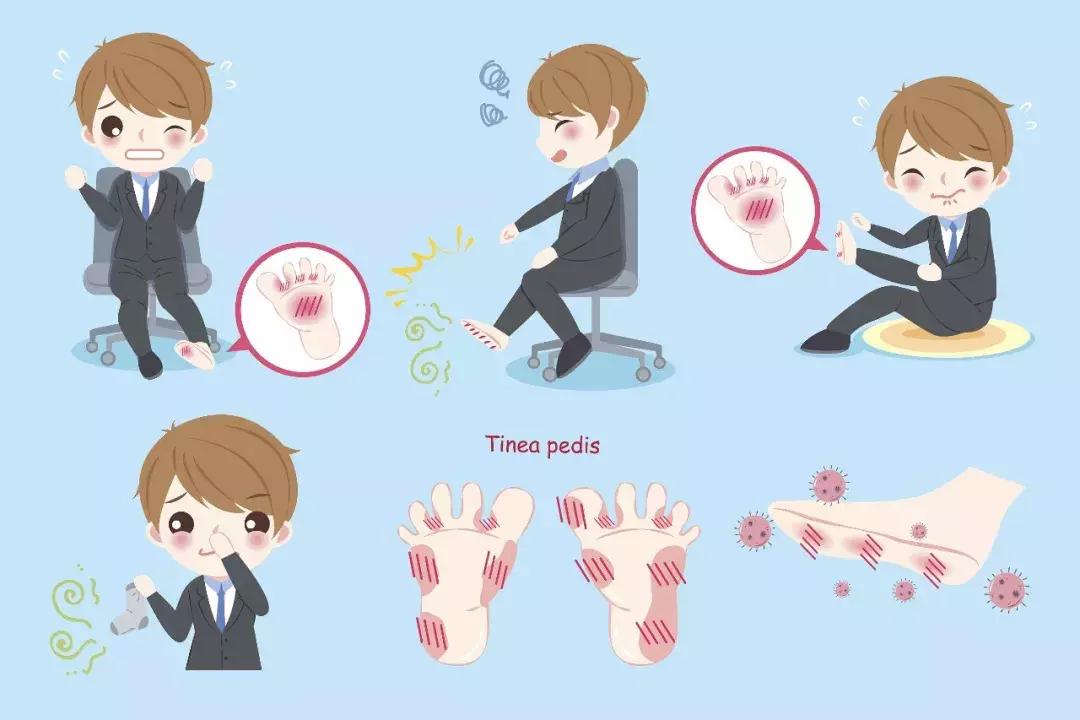 Tinea pedis